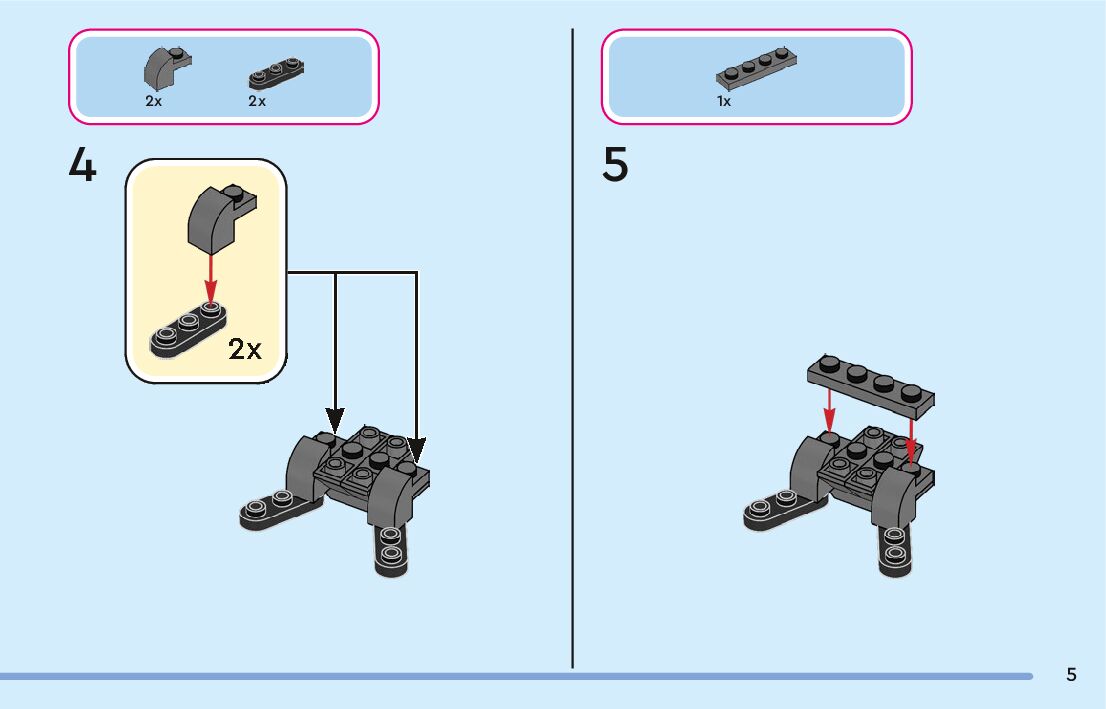 2x 2x

4

2x

1x

5

5