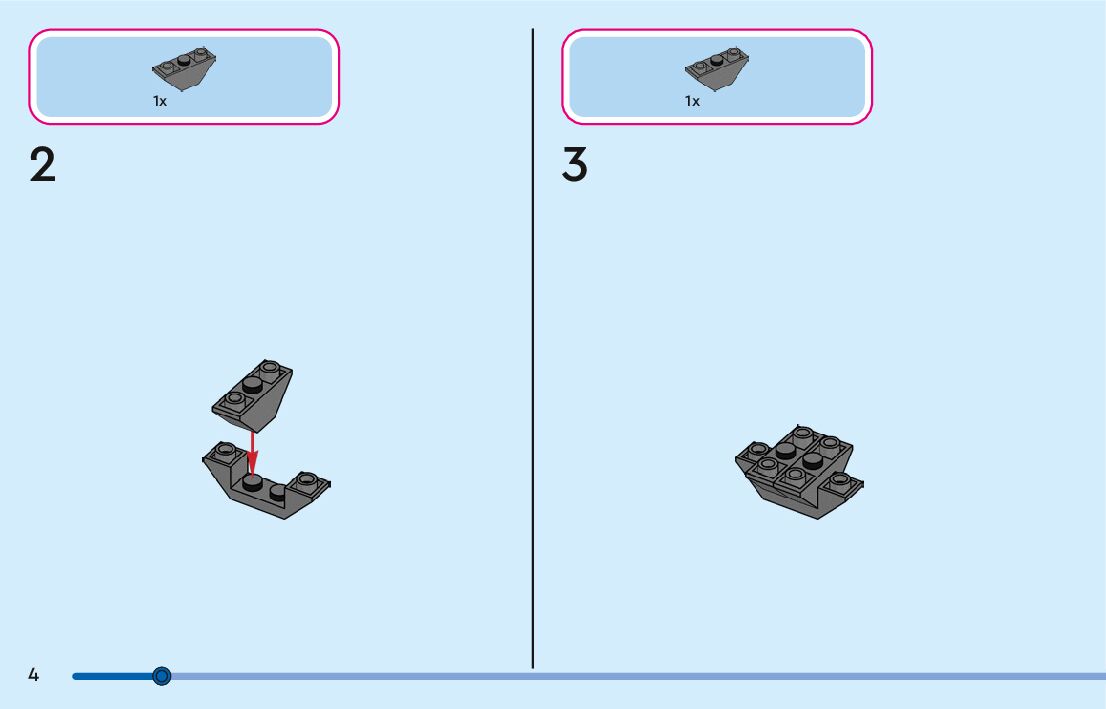 1x

2

1x

3

4