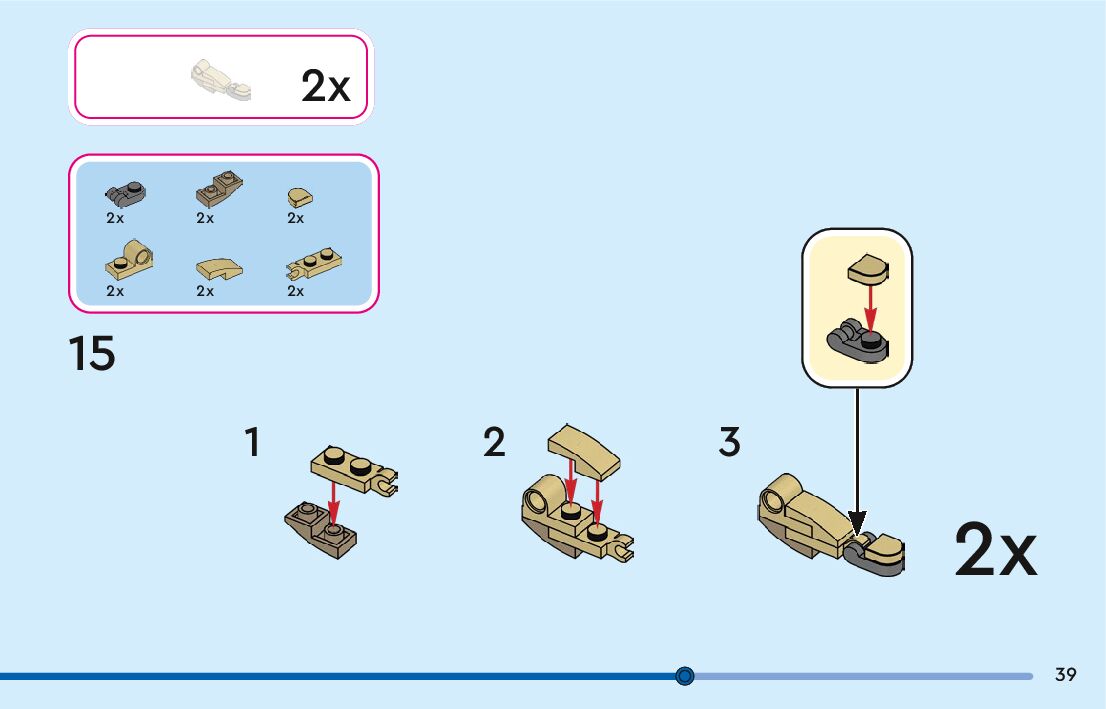 2x

2x 2x 2x
2x 2x 2x

15

1

2

3

2x

39