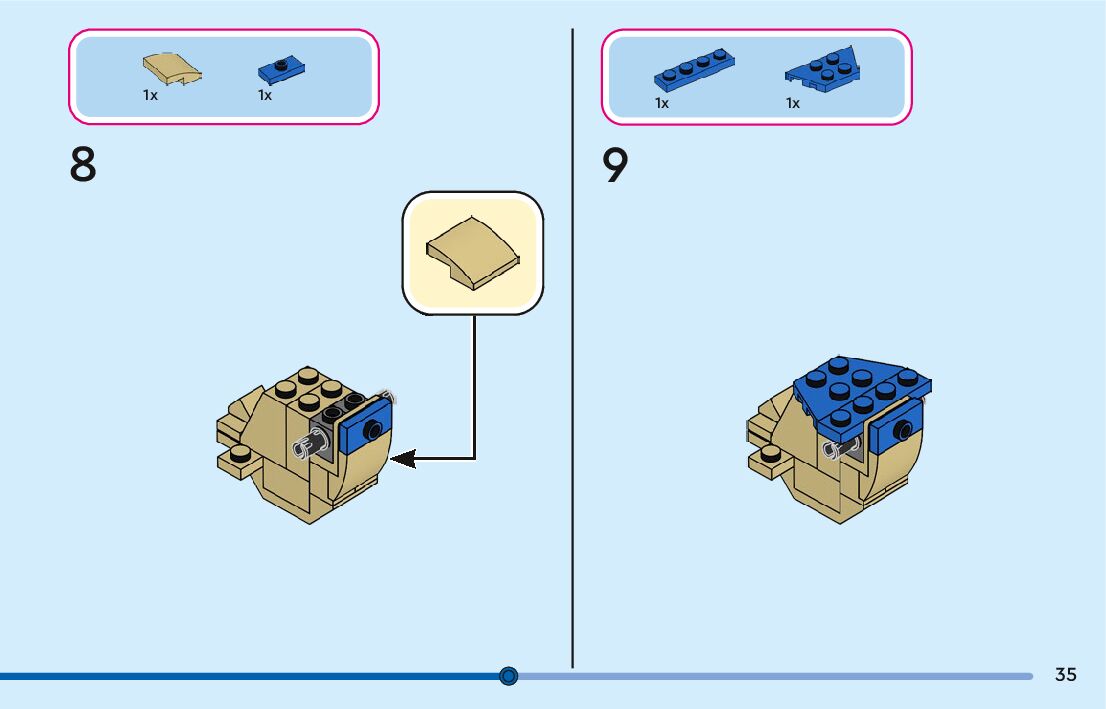 1x 1x

8

1x 1x

9

35