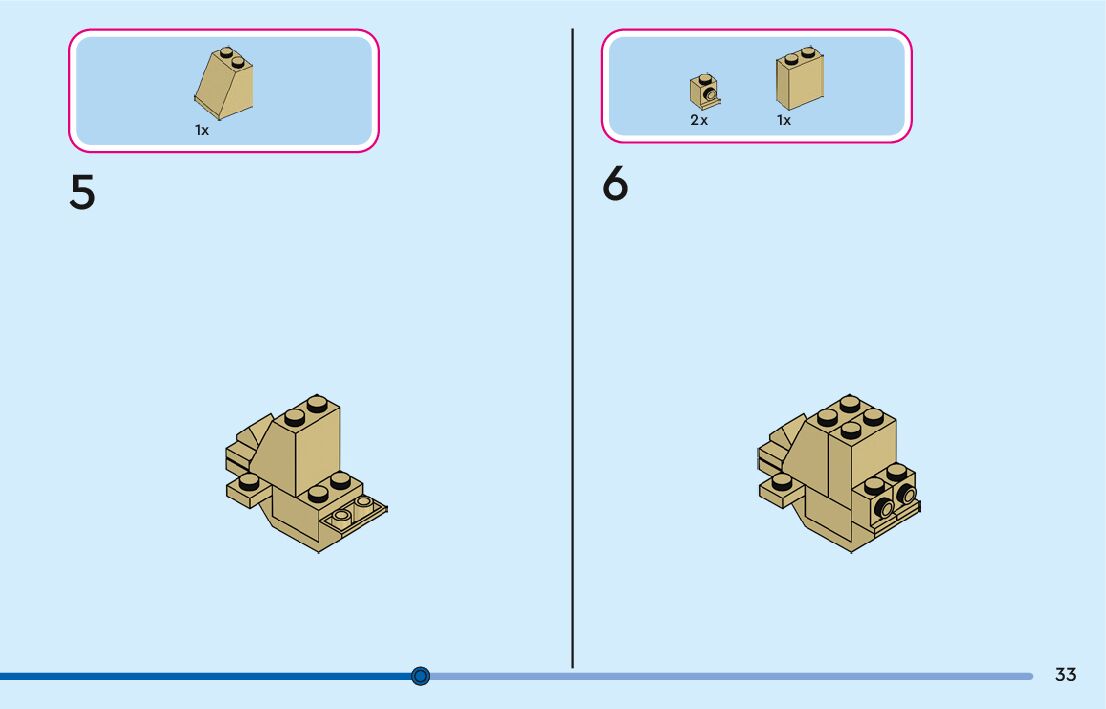 1x

5

2x 1x

6

33