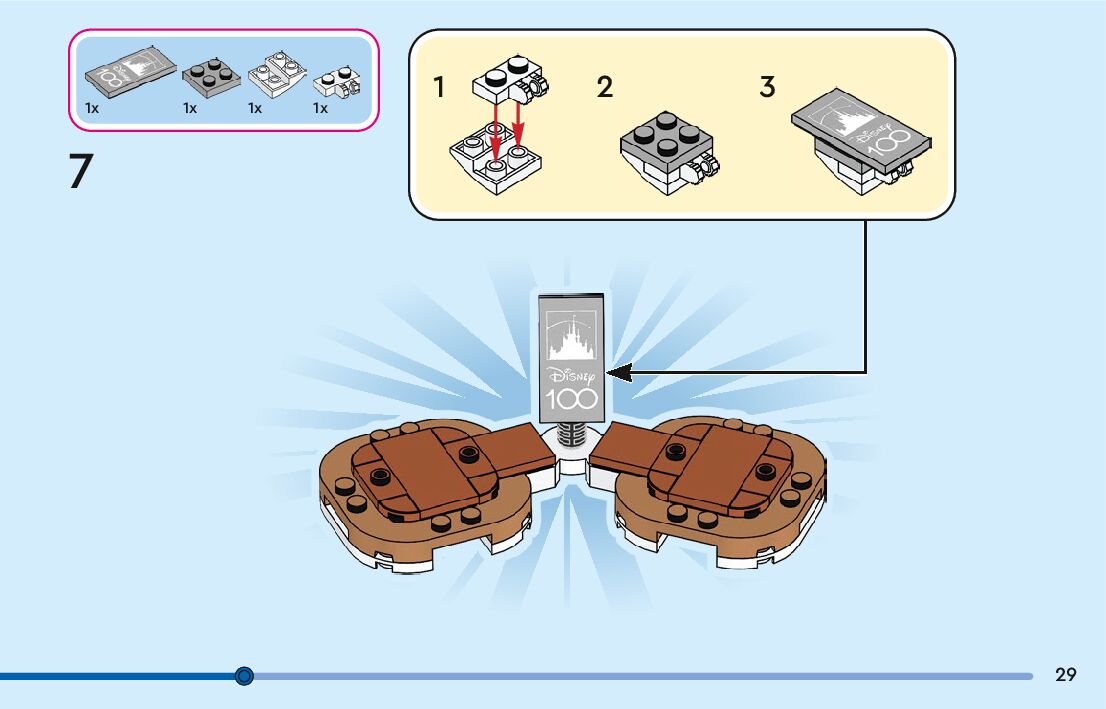 1x 1x 1x 1x

7

1 2 3

Disney
100

Disney
100

29