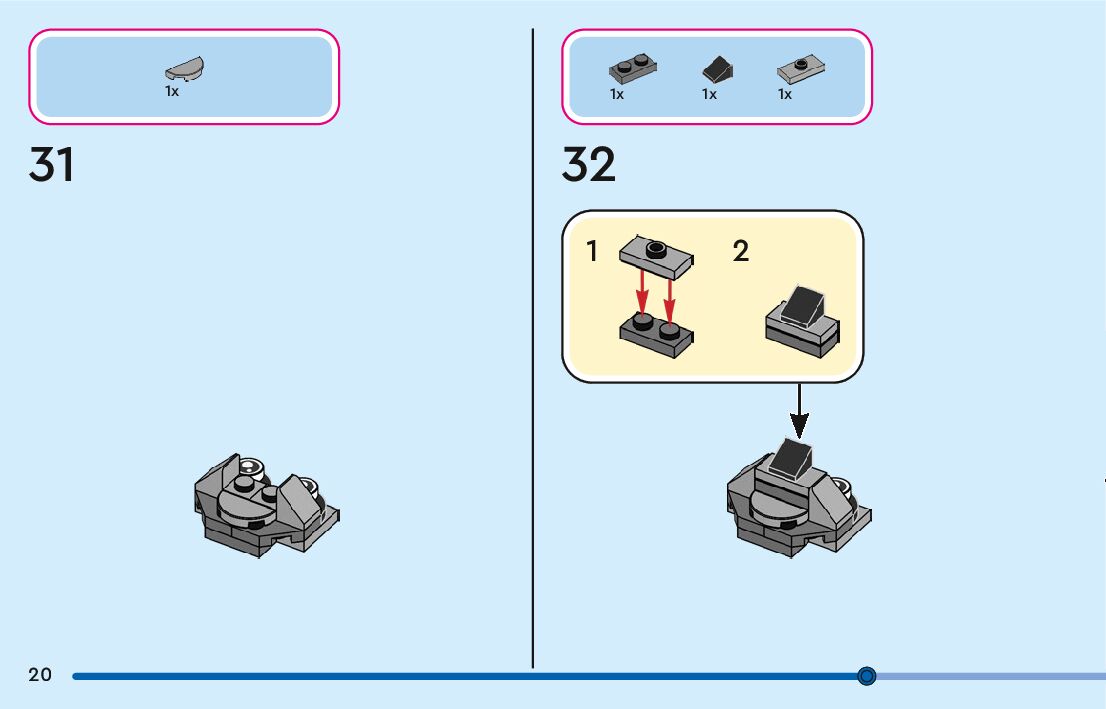 1x

31

1x 1x 1x

32

1

2

20