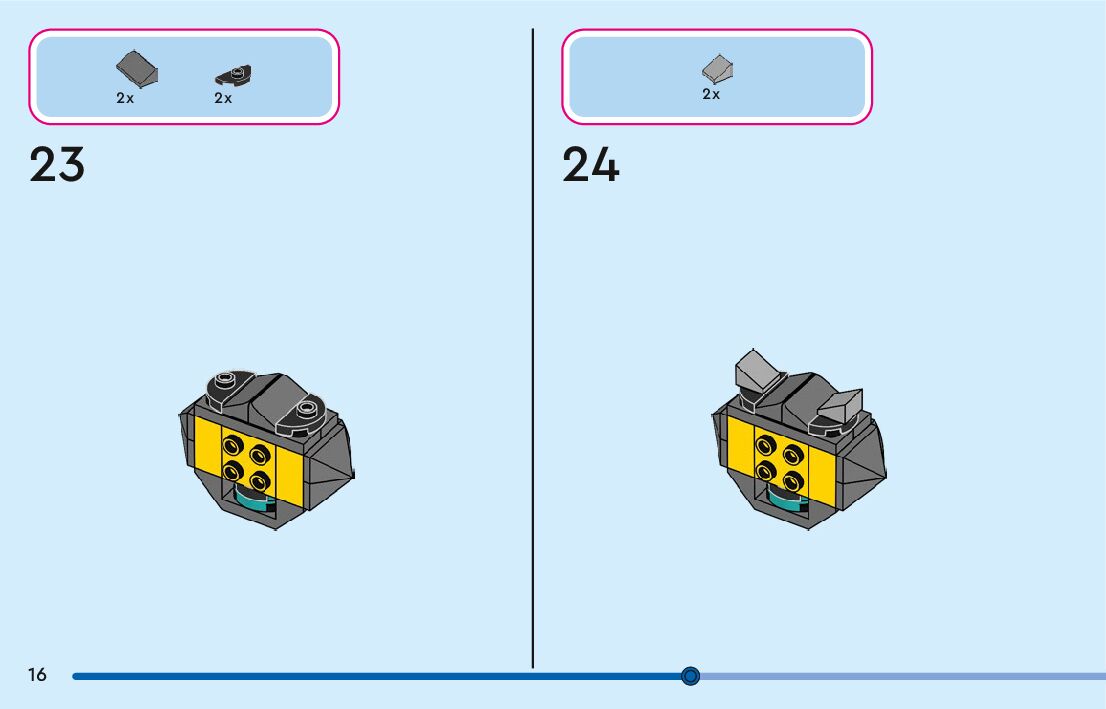 2x 2x

23

2x

24

16