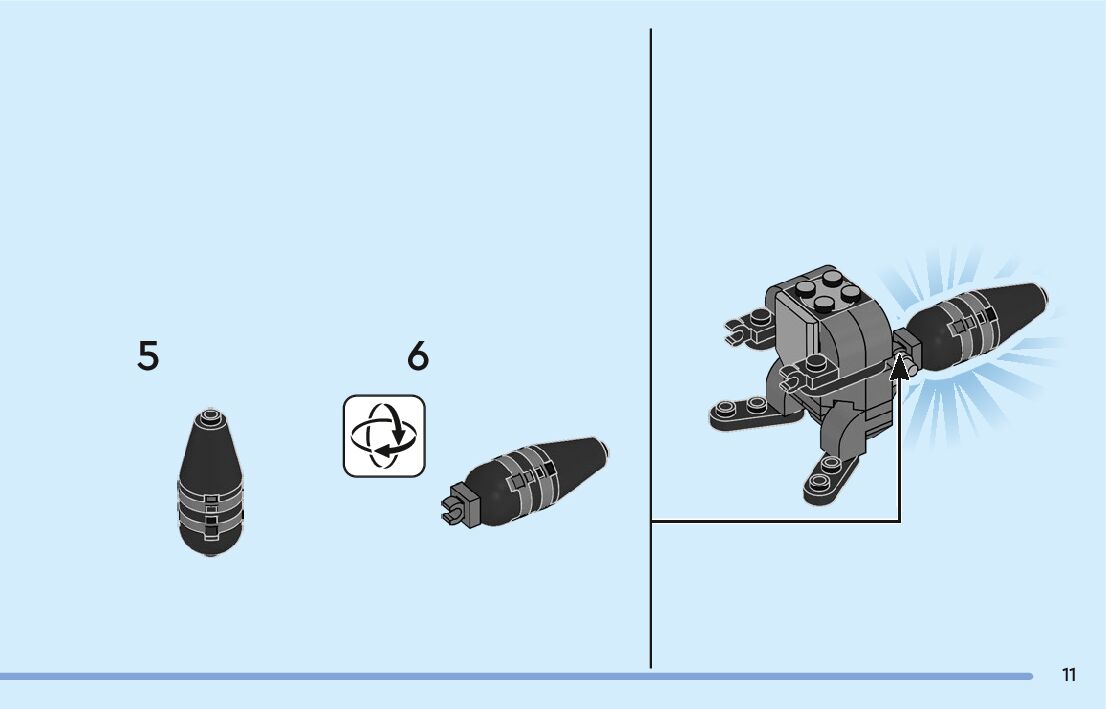 5

6

11