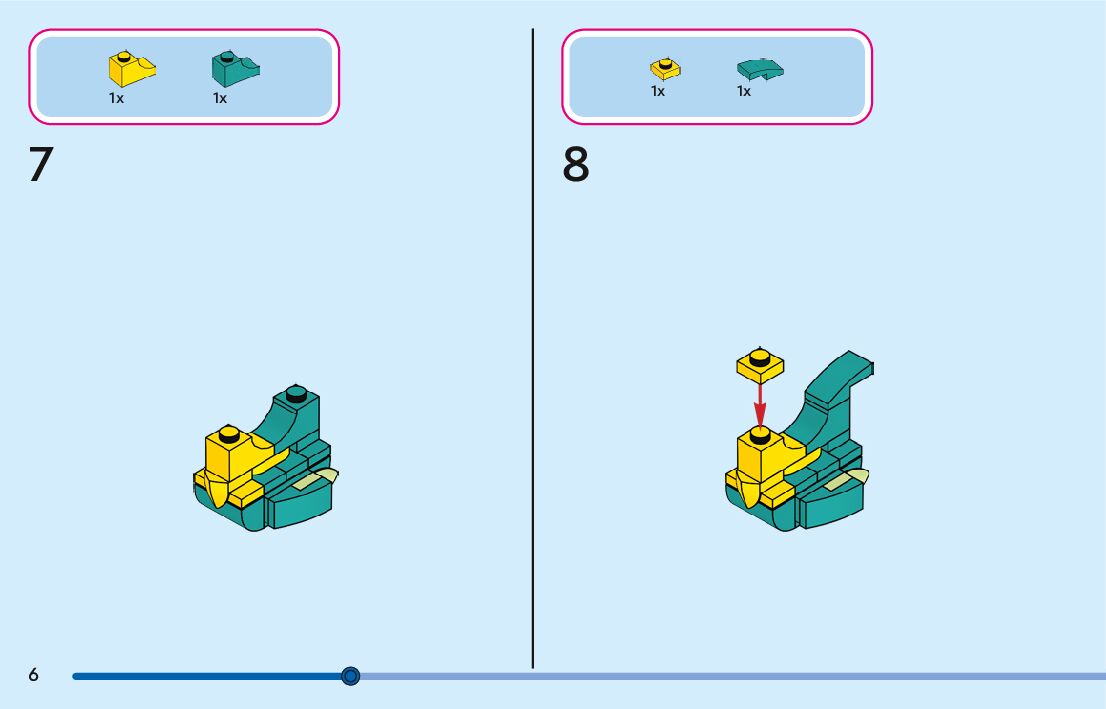 1x 1x

7

1x 1x

8

6