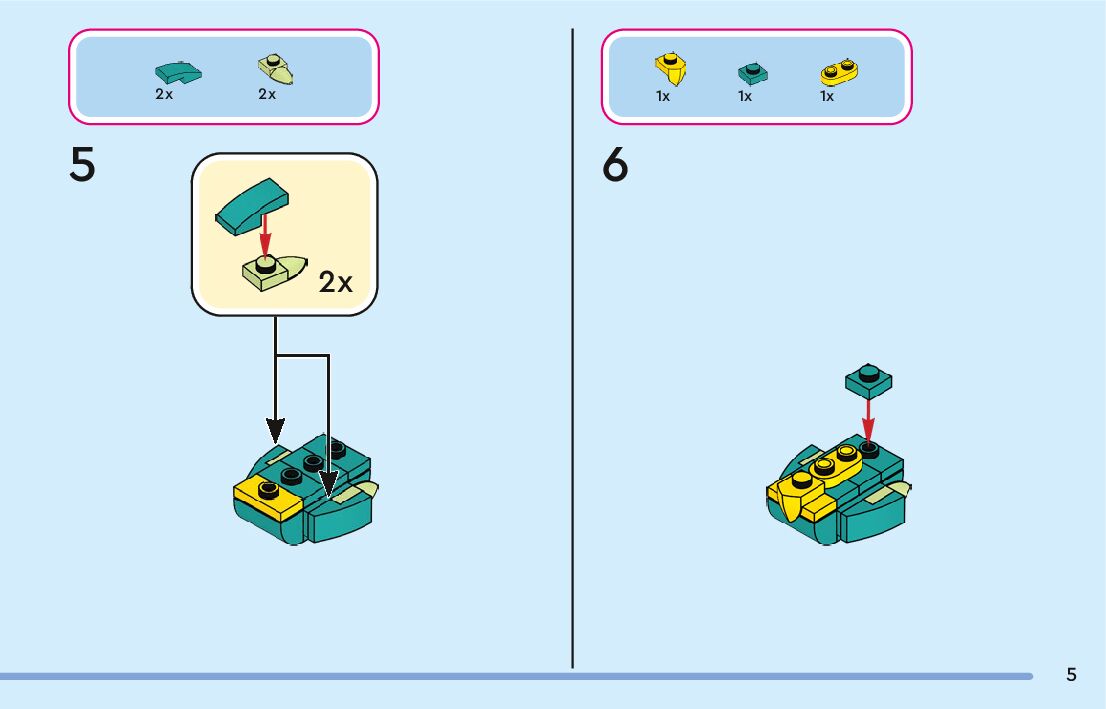 2x 2x

5

2x

1x 1x 1x

6

5