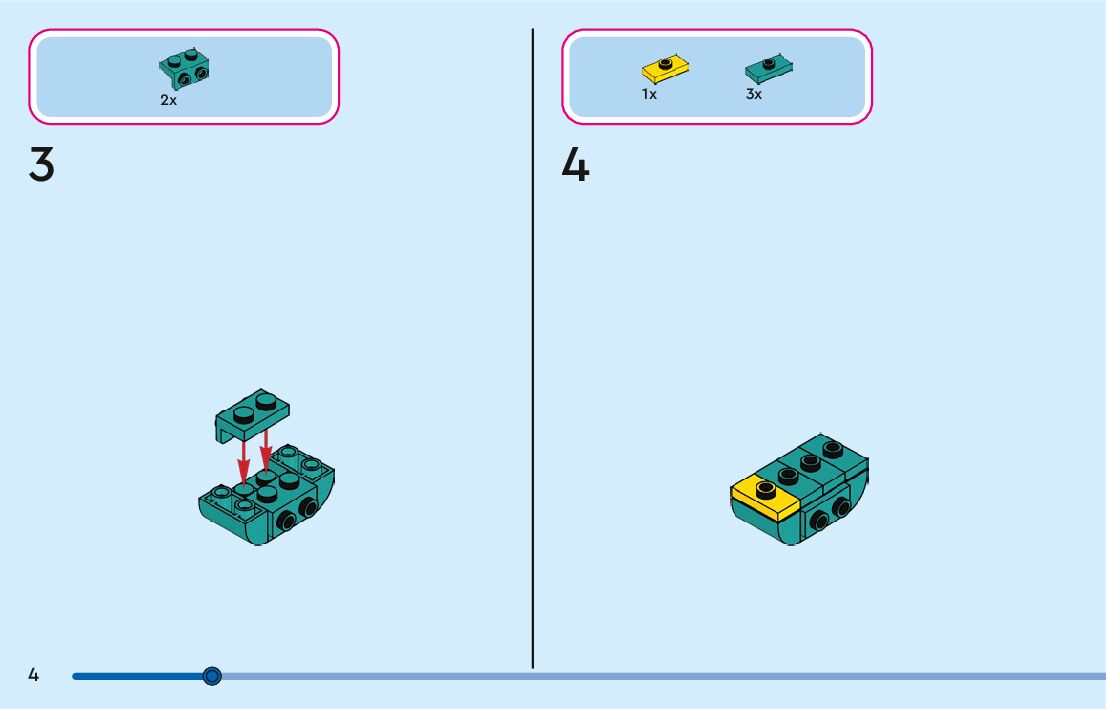 2x

3

1x 3x

4

4