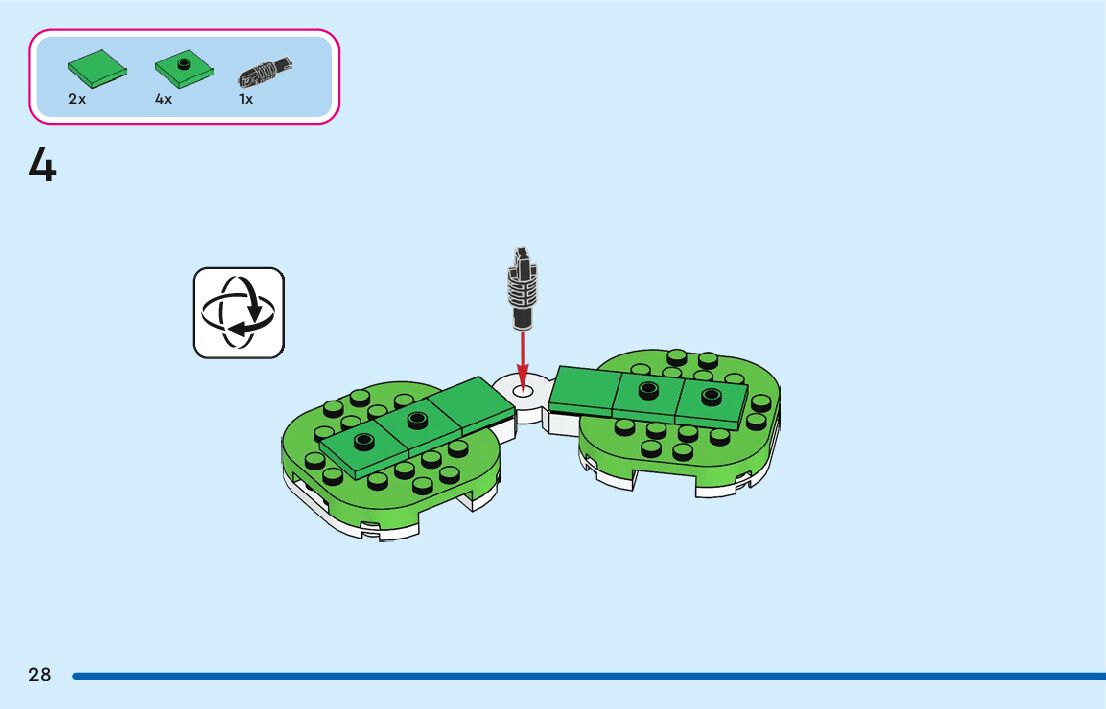 2x 4x 1x

4

28