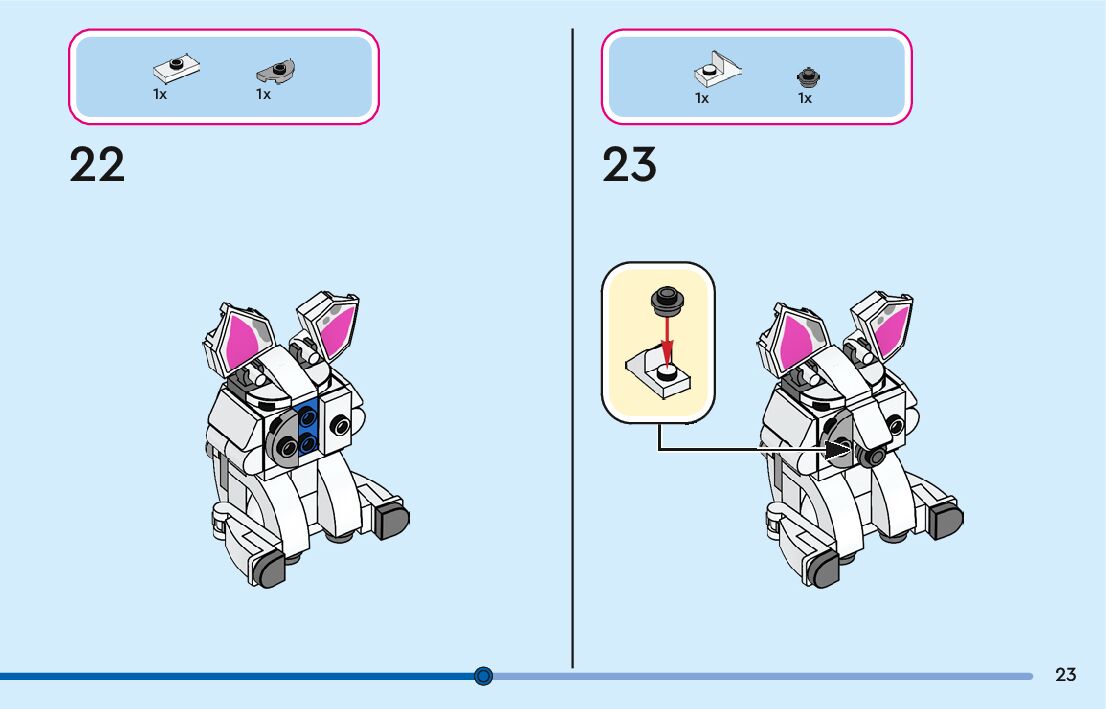 1x 1x

22

1x 1x

23

23