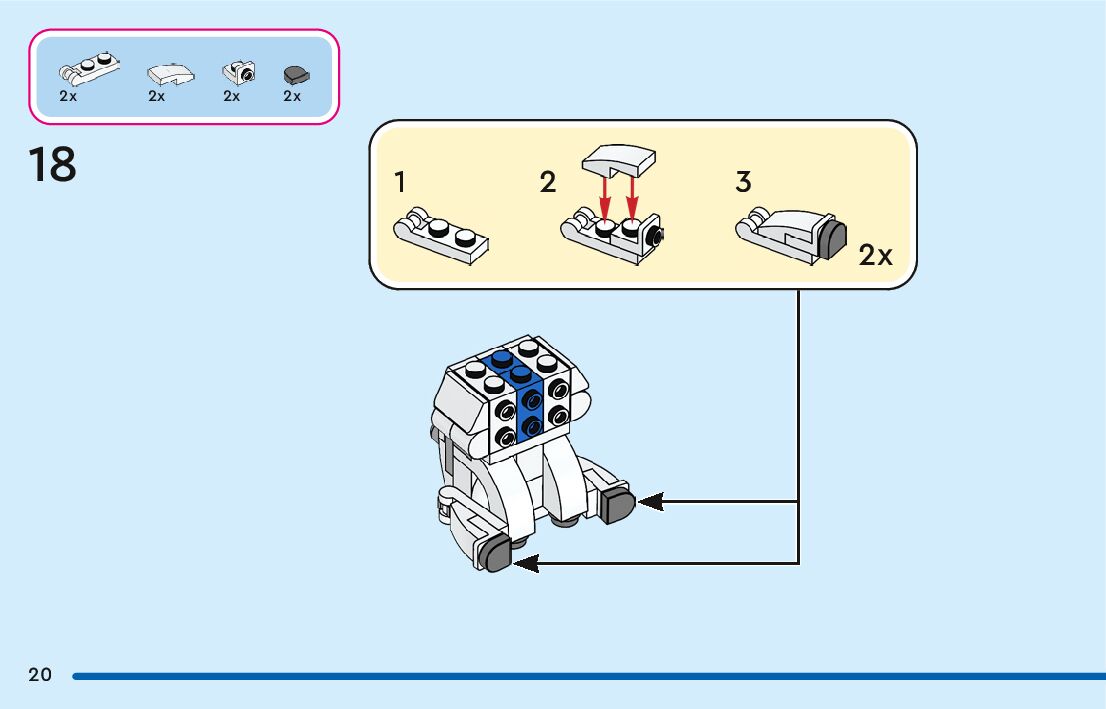 2x 2x 2x 2x

18

1

2

3

2x

20