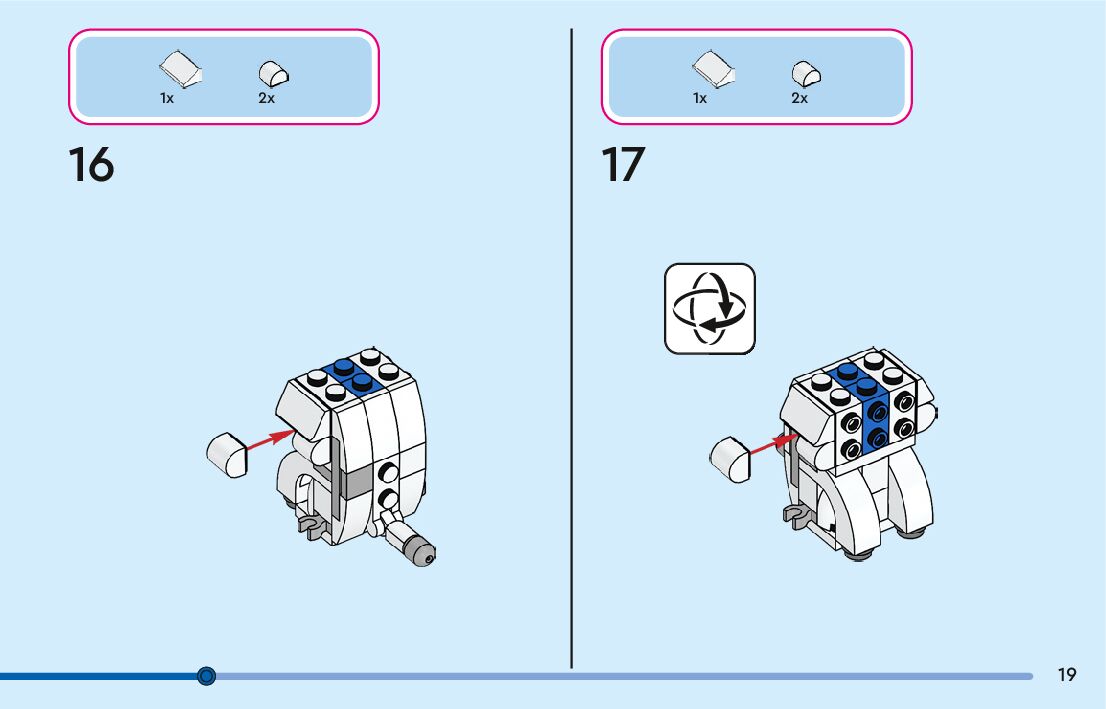 1x 2x

16

1x 2x

17

19