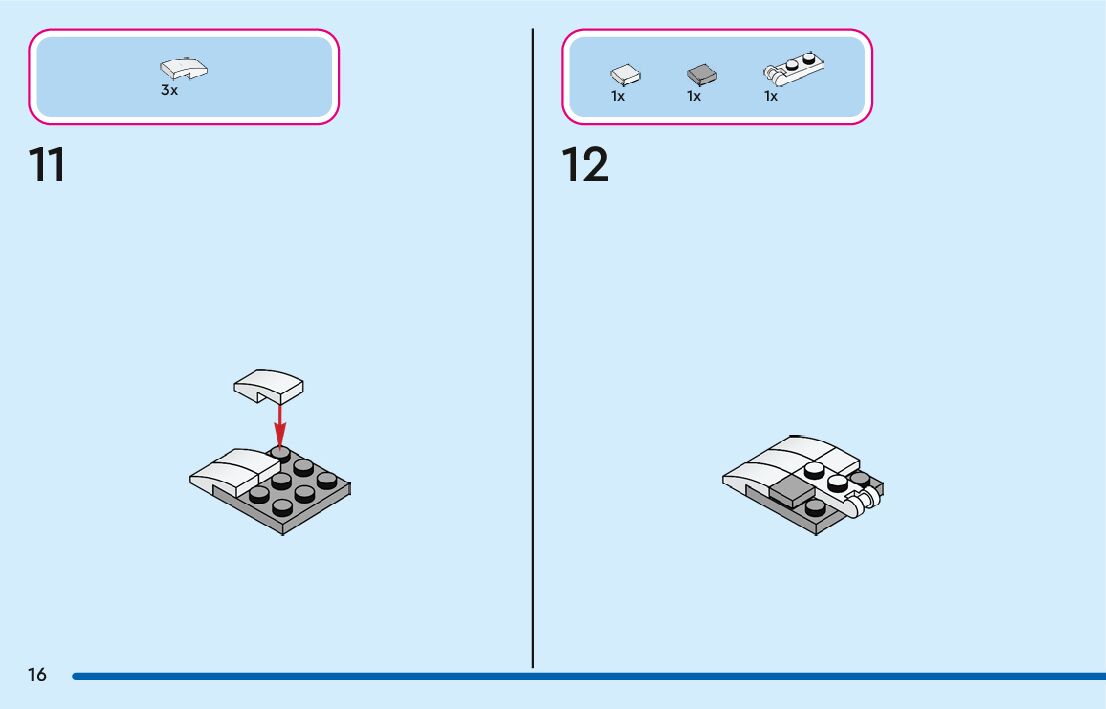 3x

11

1x 1x 1x

12

16