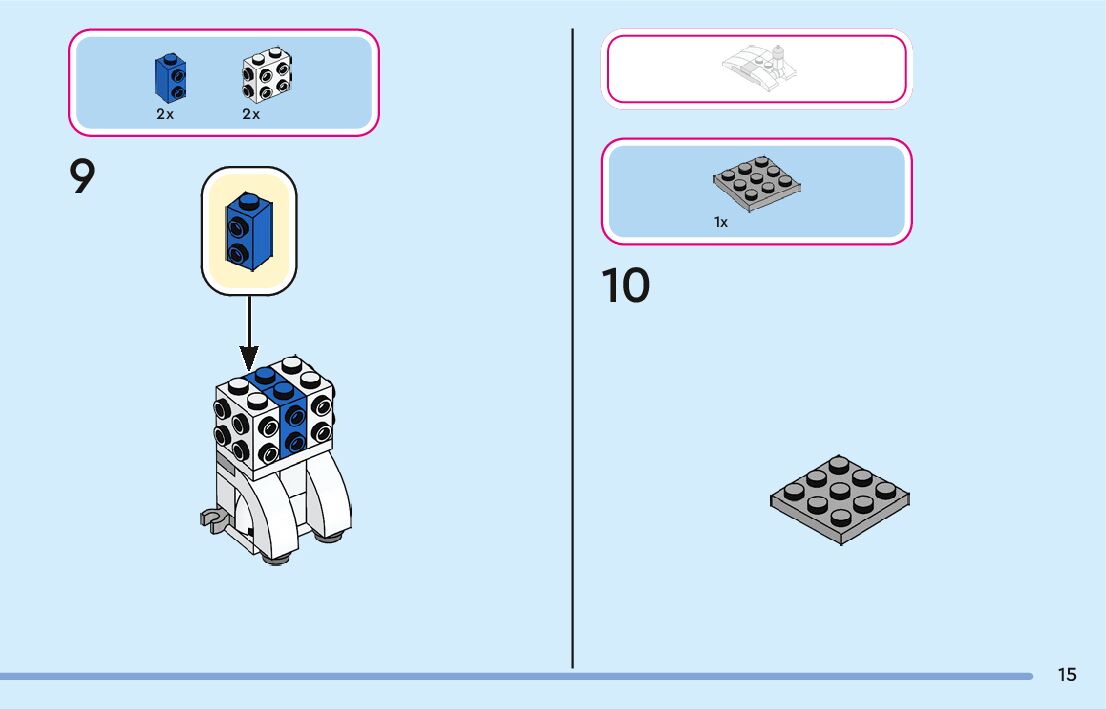 2x
2x

9

1x

10

15