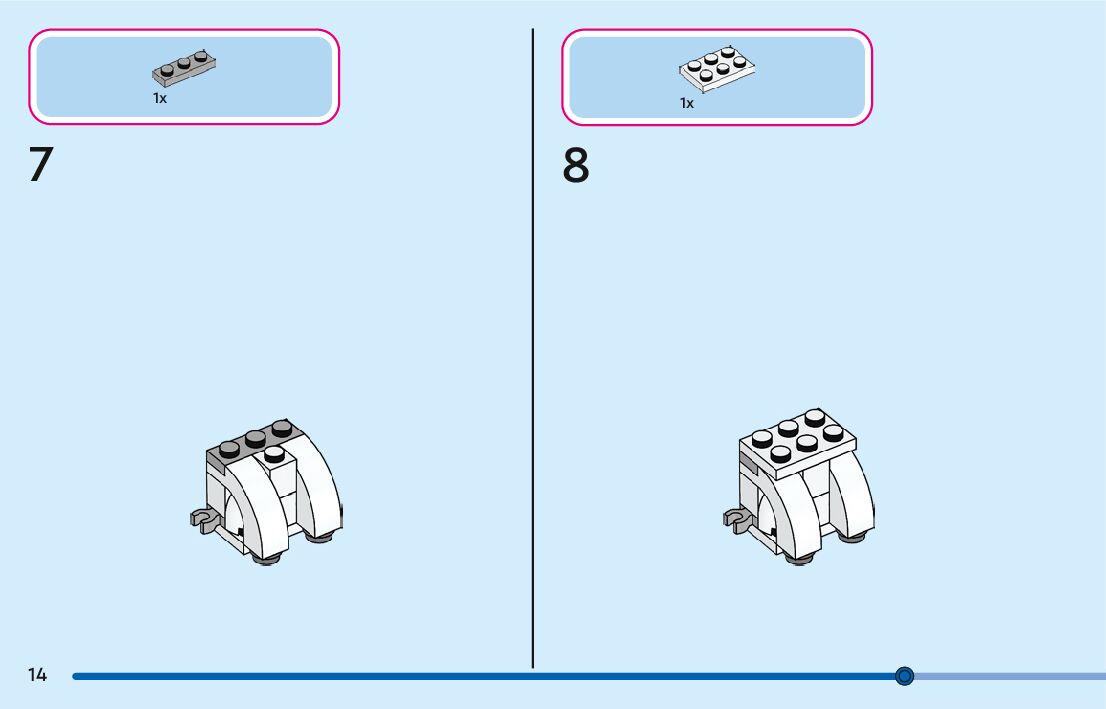 1x

7

1x

8

14