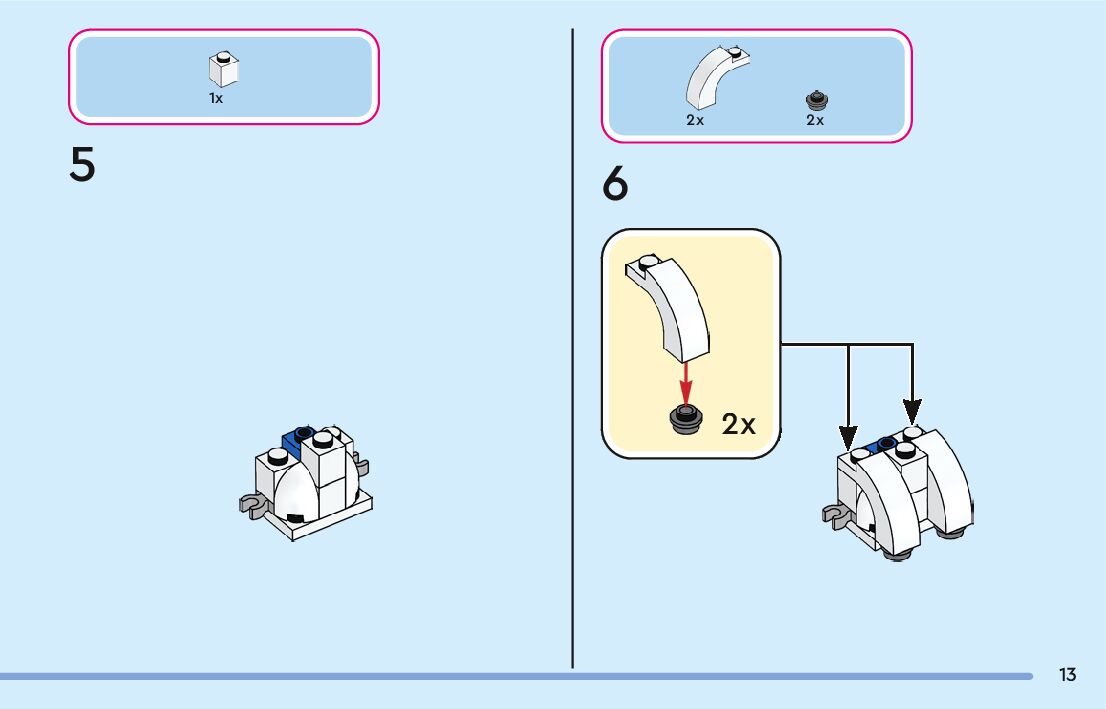 1x

5

2x 2x

6

2x

13