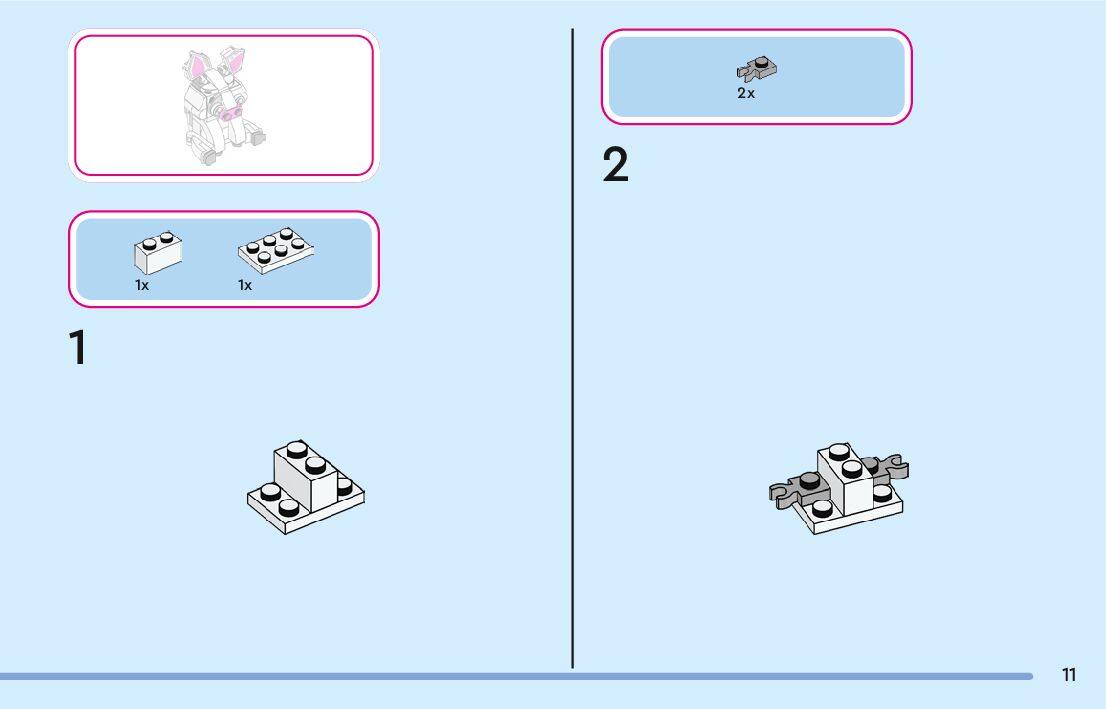 1x 1x

1

2x

2

11