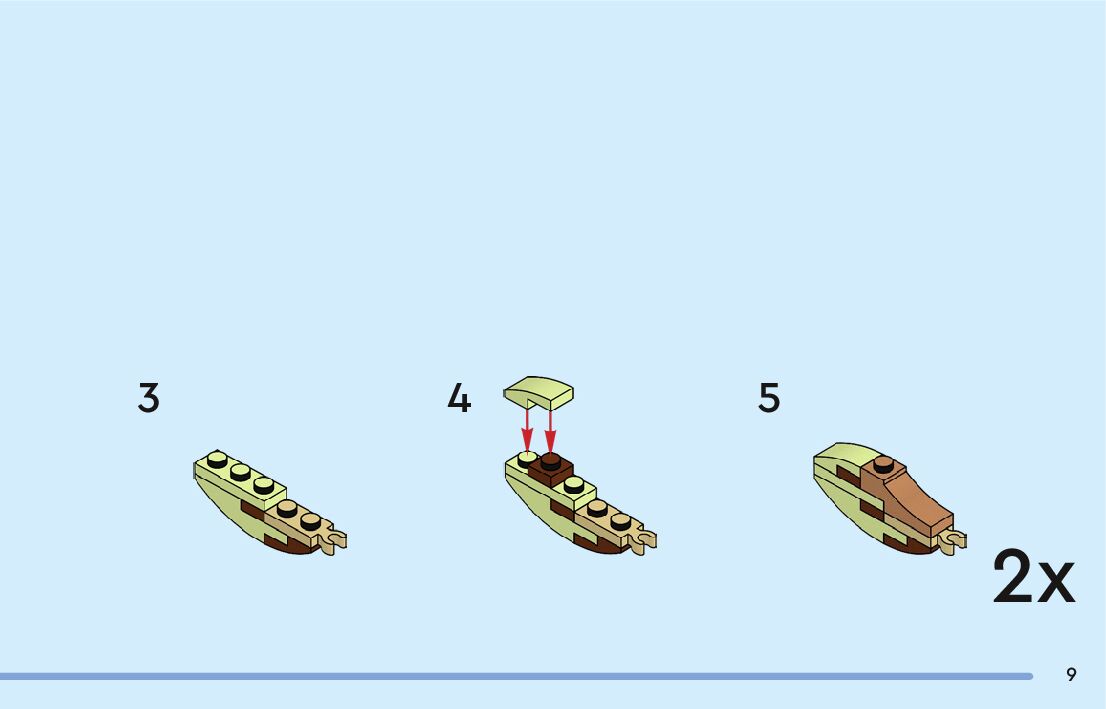 3

4

5

2x

9