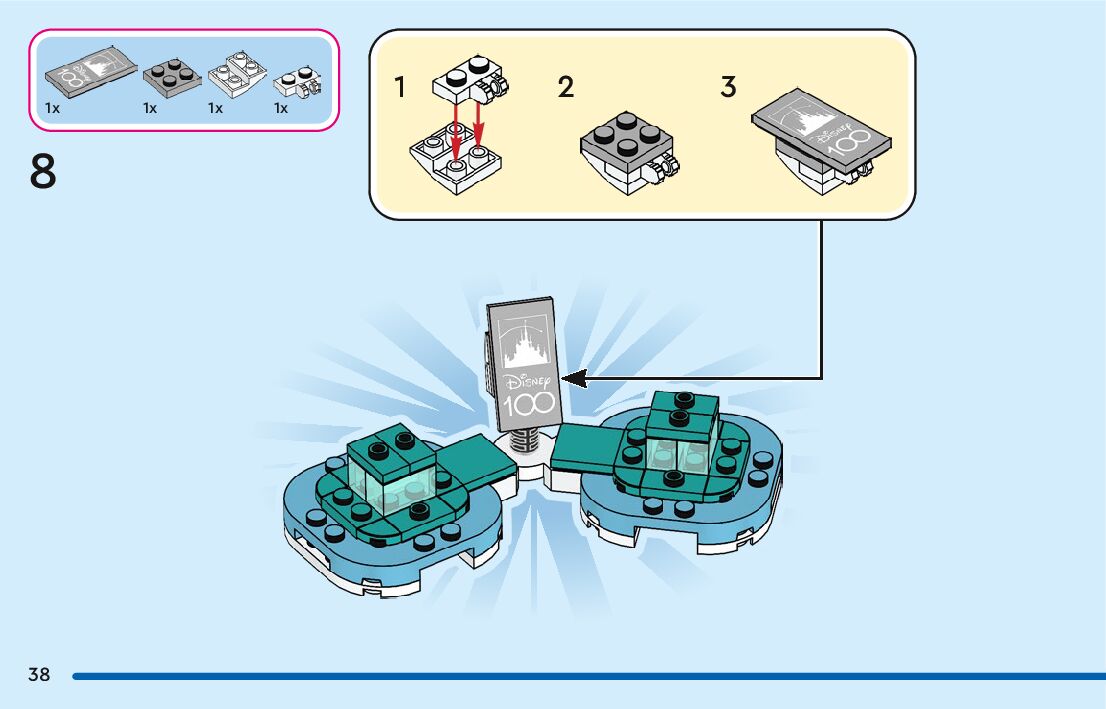 1x 1x 1x 1x

8

1

2

3

Disney 100

Disney 100

38