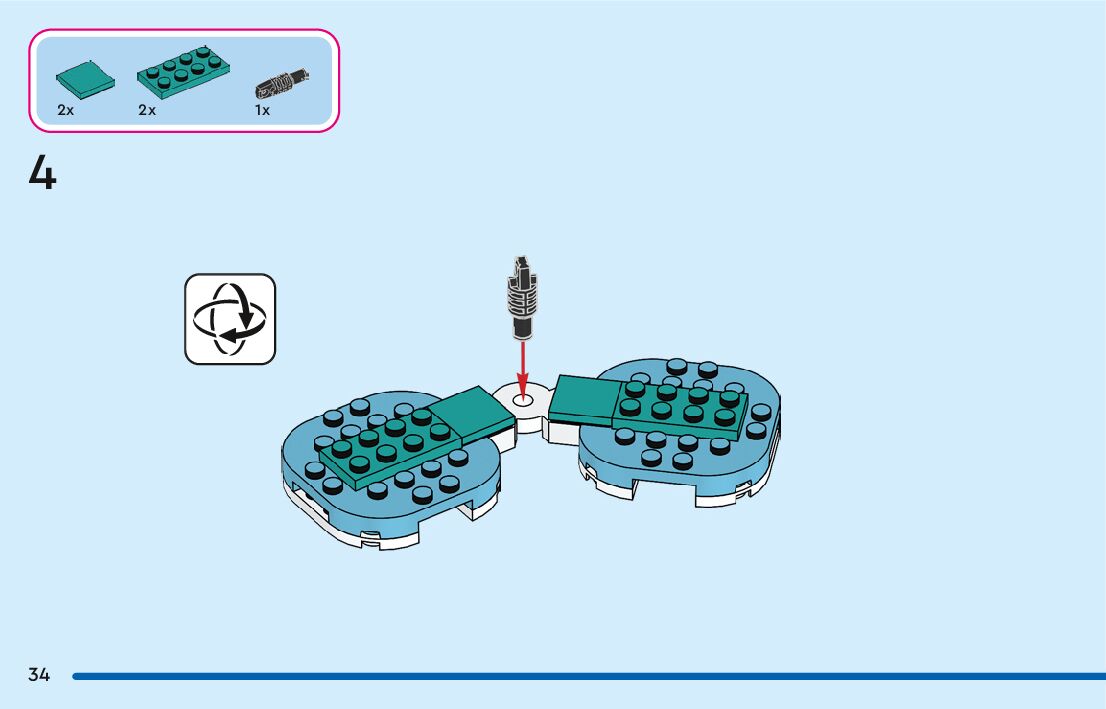 2x 2x 1x

4

34