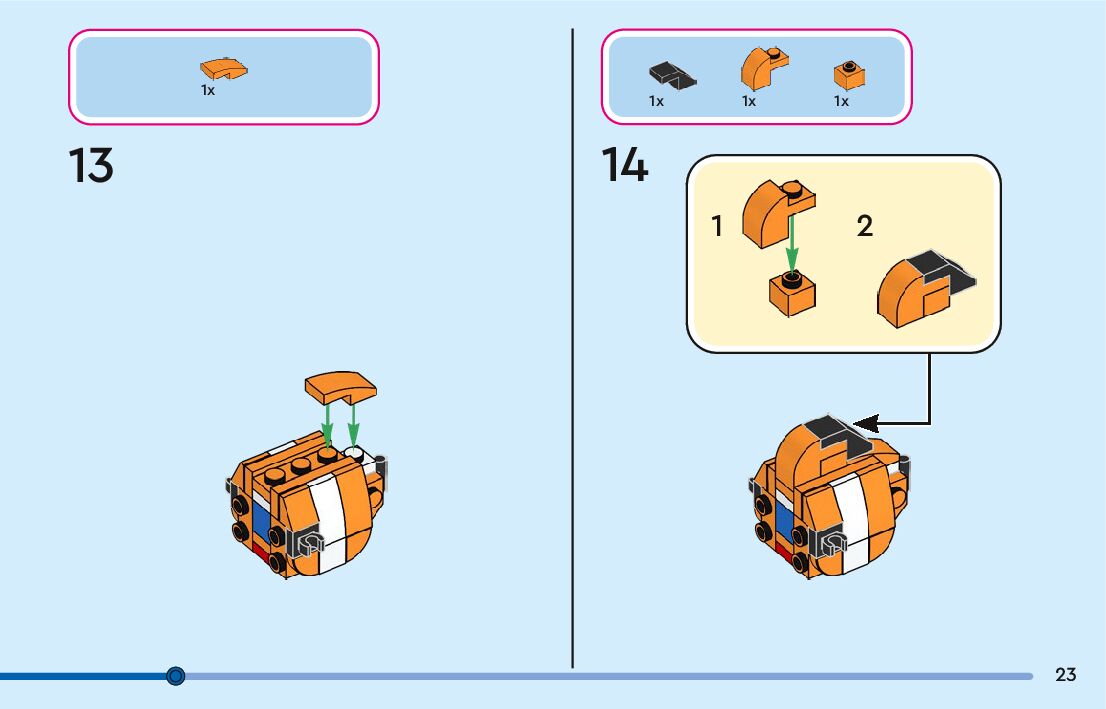 1x

13

1x 1x 1x

14

1

2

23