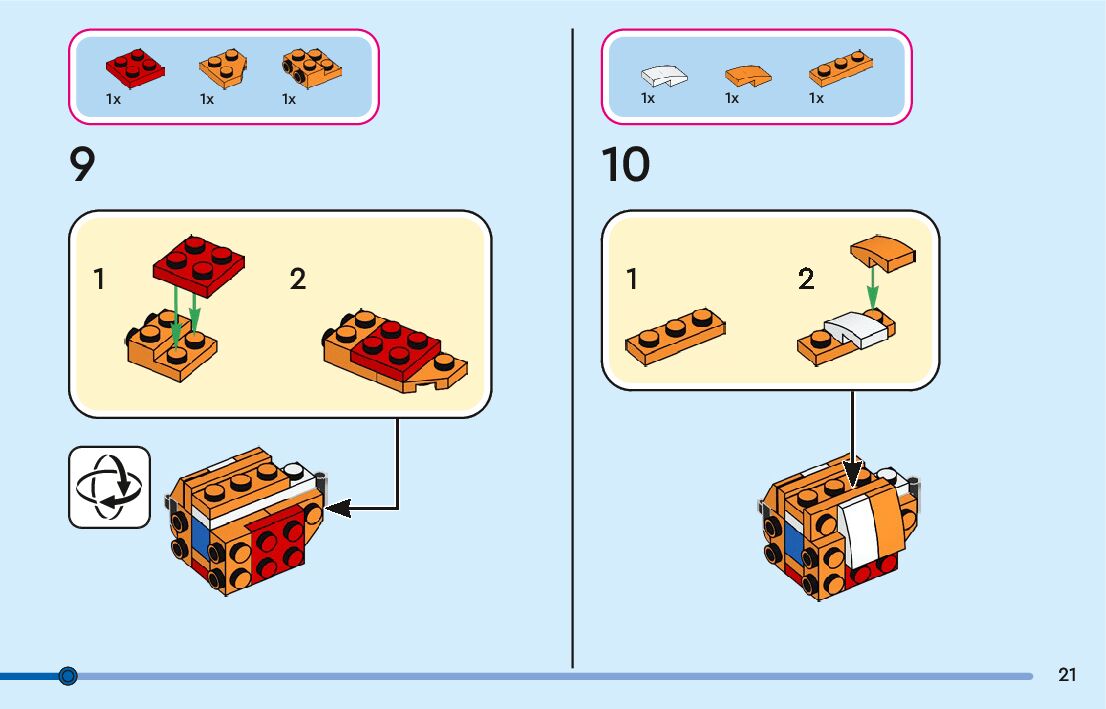 1x 1x 1x

9

1 2

1x 1x 1x

10

1 2

21