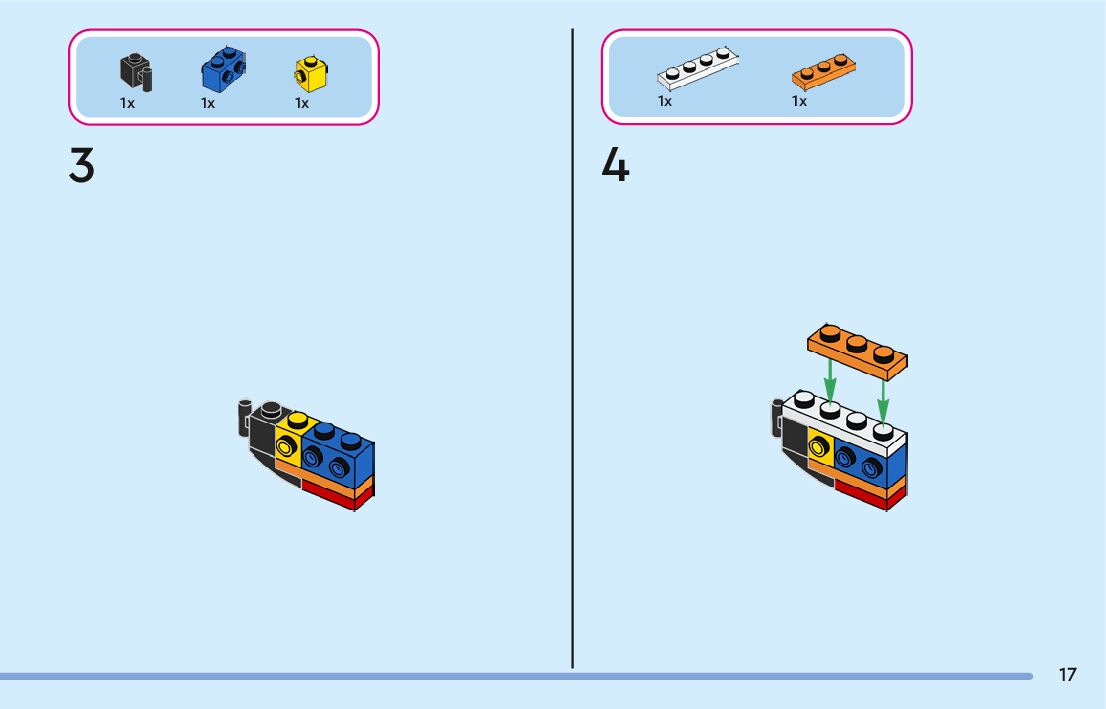 1x 1x 1x

3

1x 1x

4

17