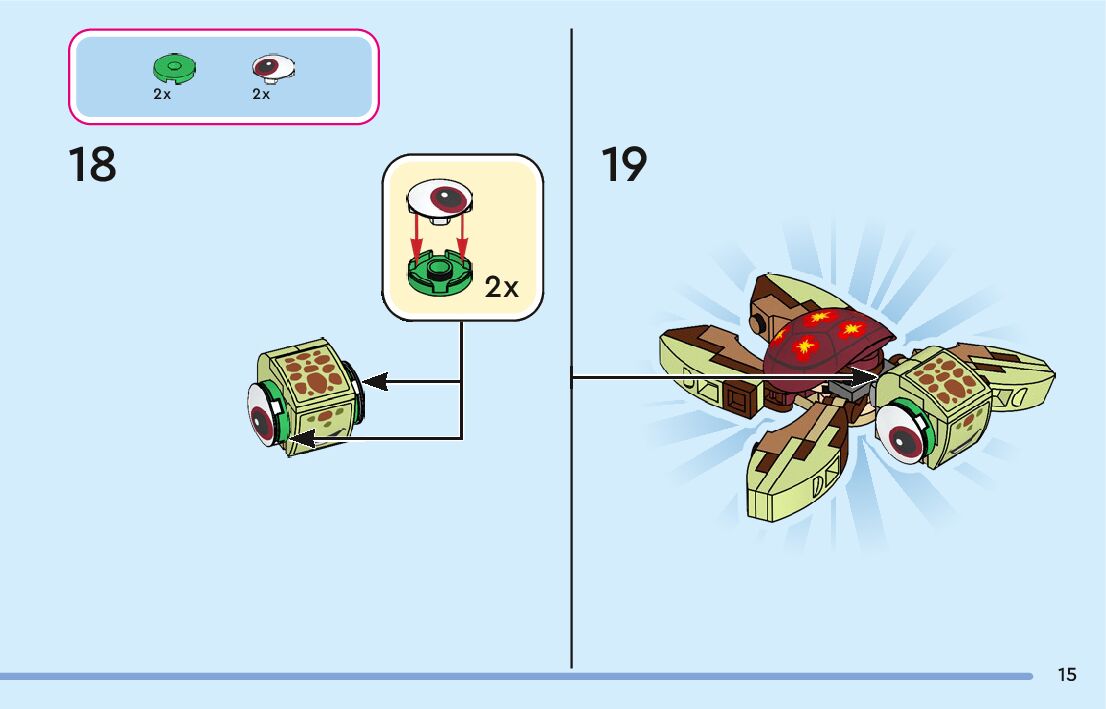 2x 2x

18

2x

19

15