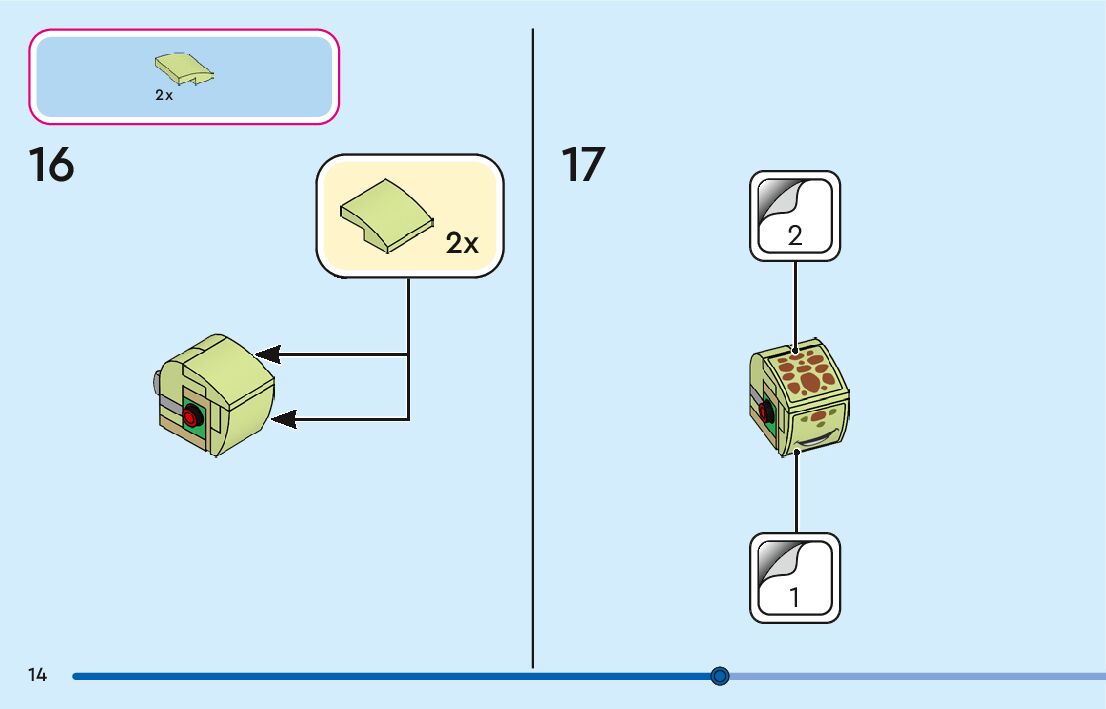 2x

16

2x

17

2

1

14