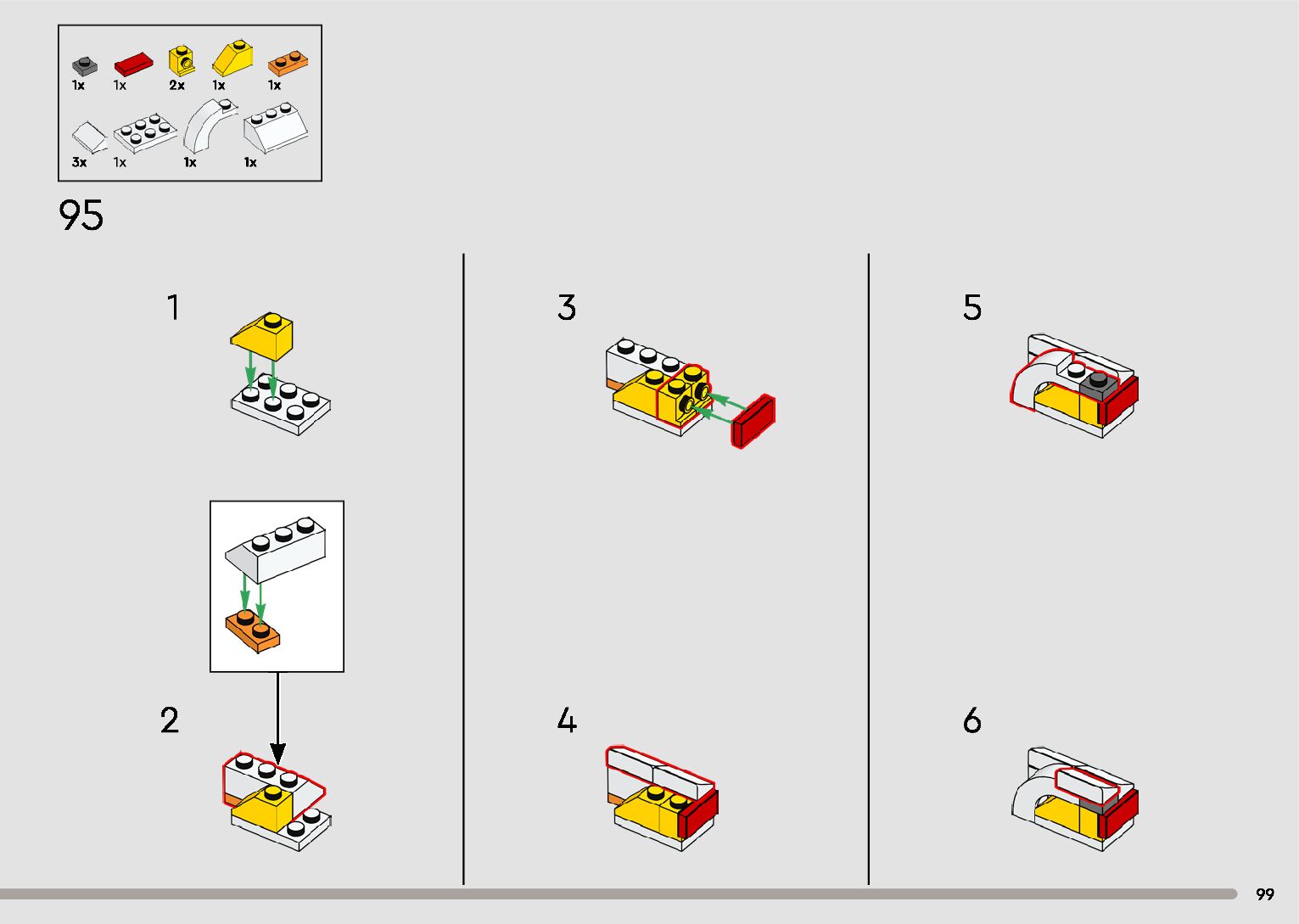 1x 1x 2x 1x 1x

3x 1x 1x 1x

95

1

2

3

4

5

6

99