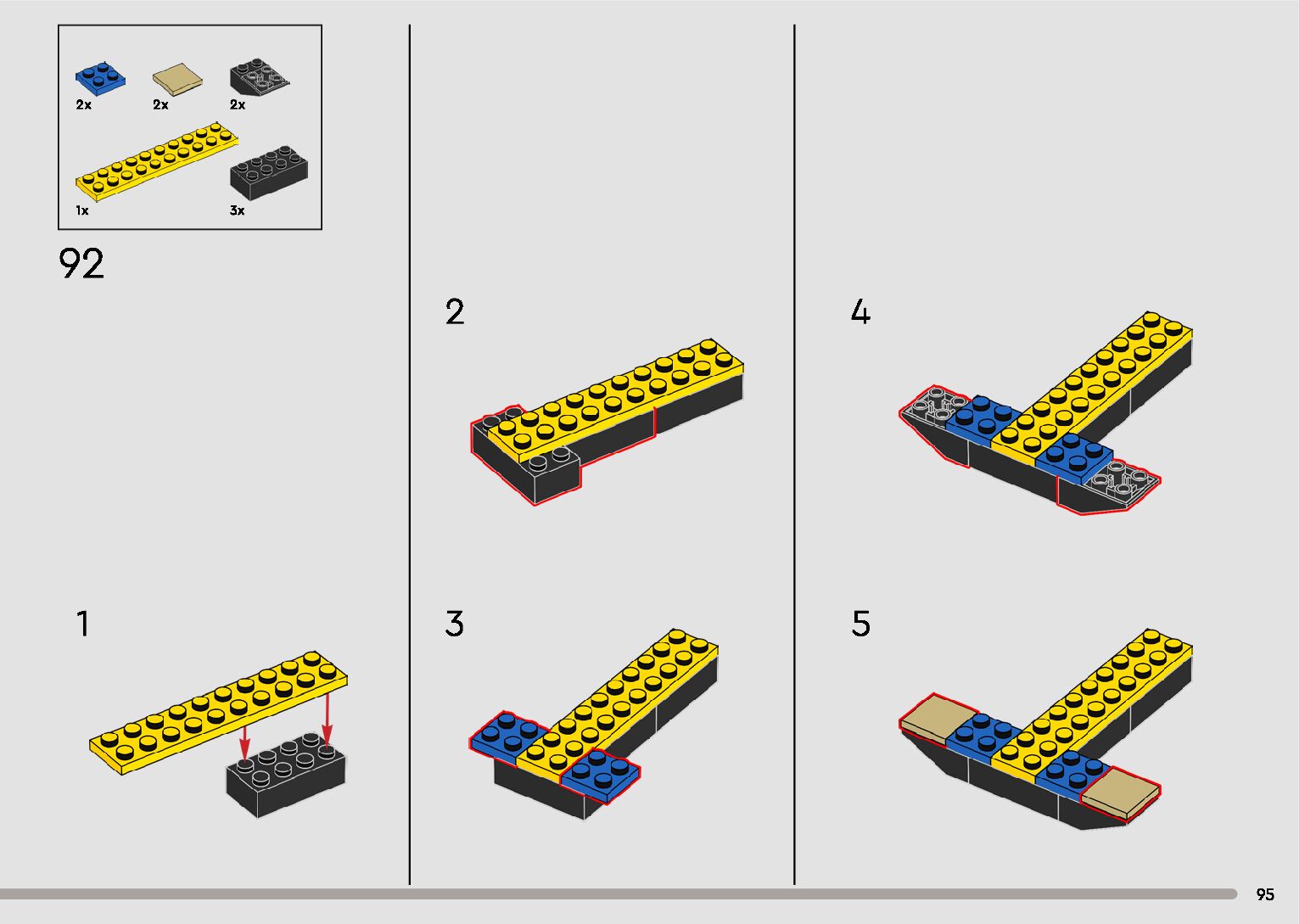 2x 2x 2x
1x 3x

92

1

2

3

4

5

95