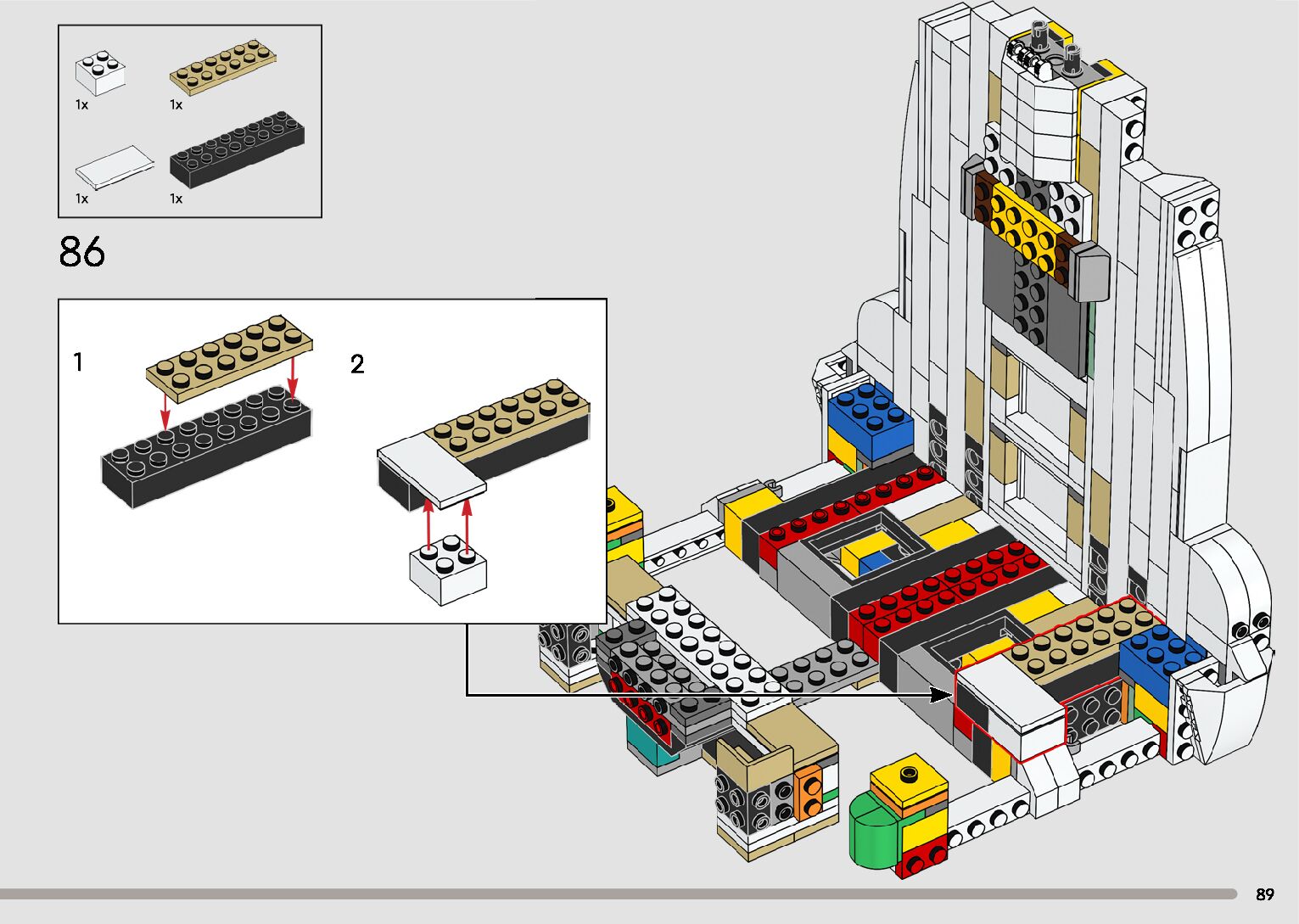 1x 1x
1x 1x

86

1

2

89