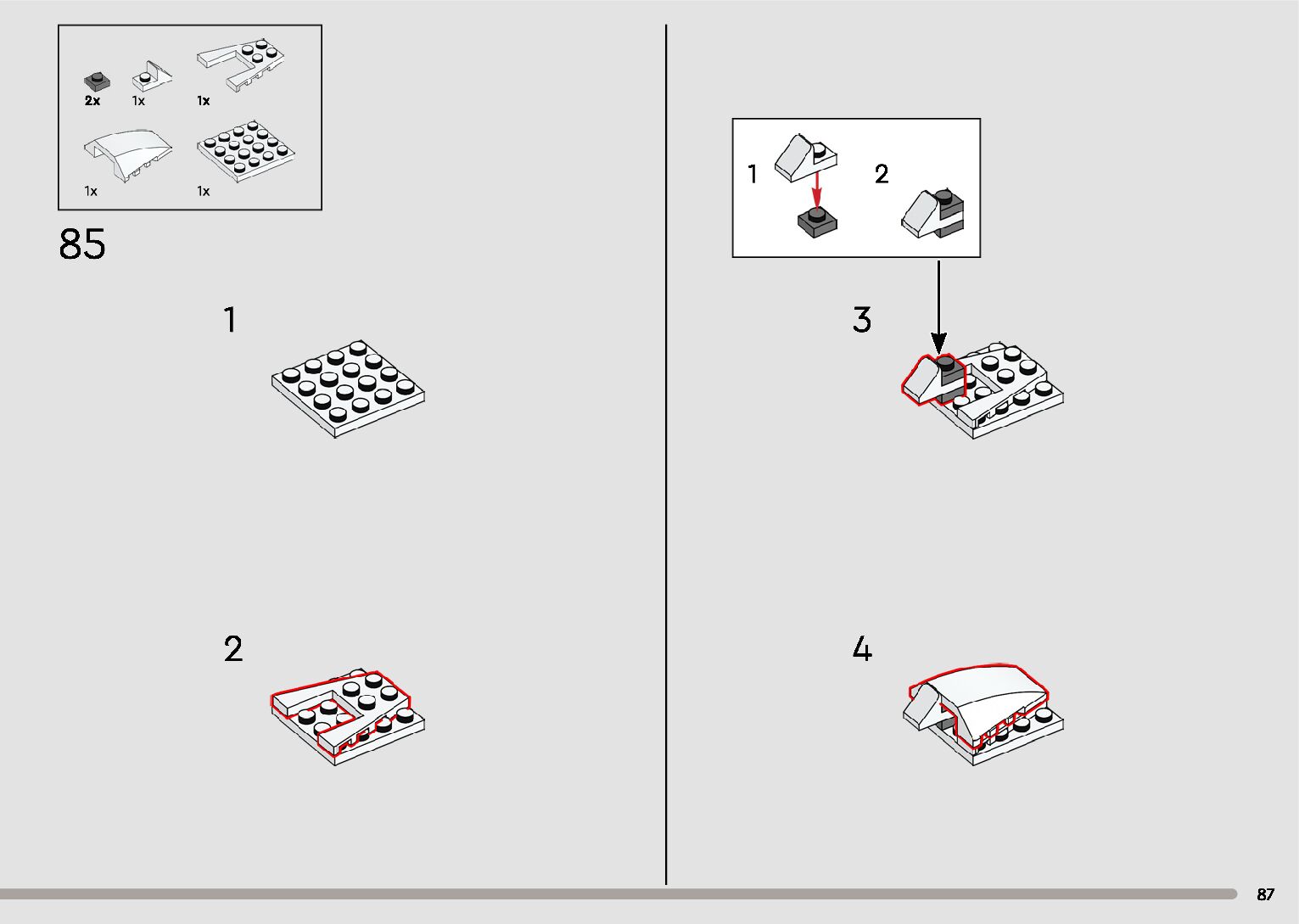 2x 1x 1x

1x 1x

85

1

2

1 2

3

4

87