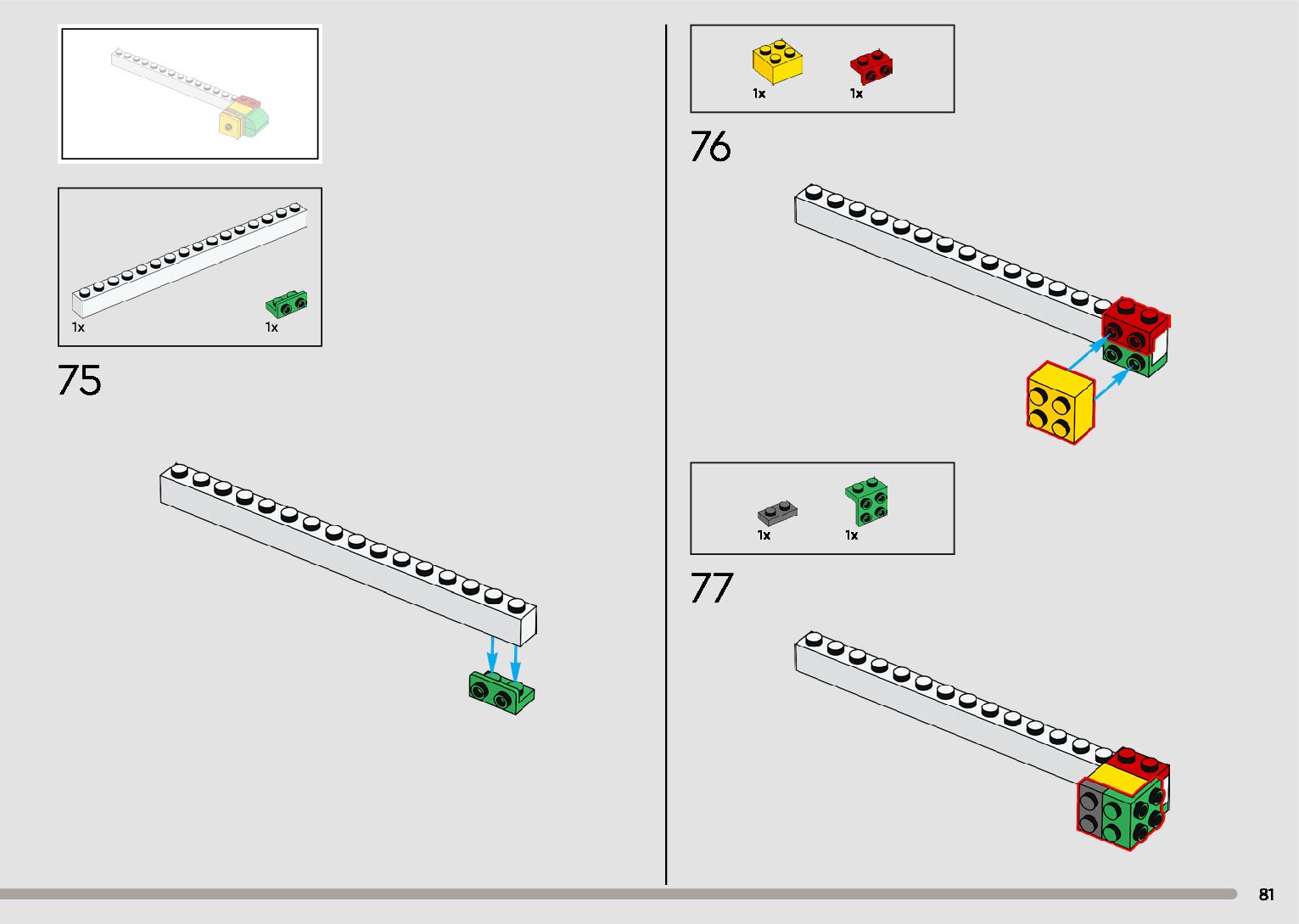 1x

1x

75

1x

1x

76

1x

1x

77

81