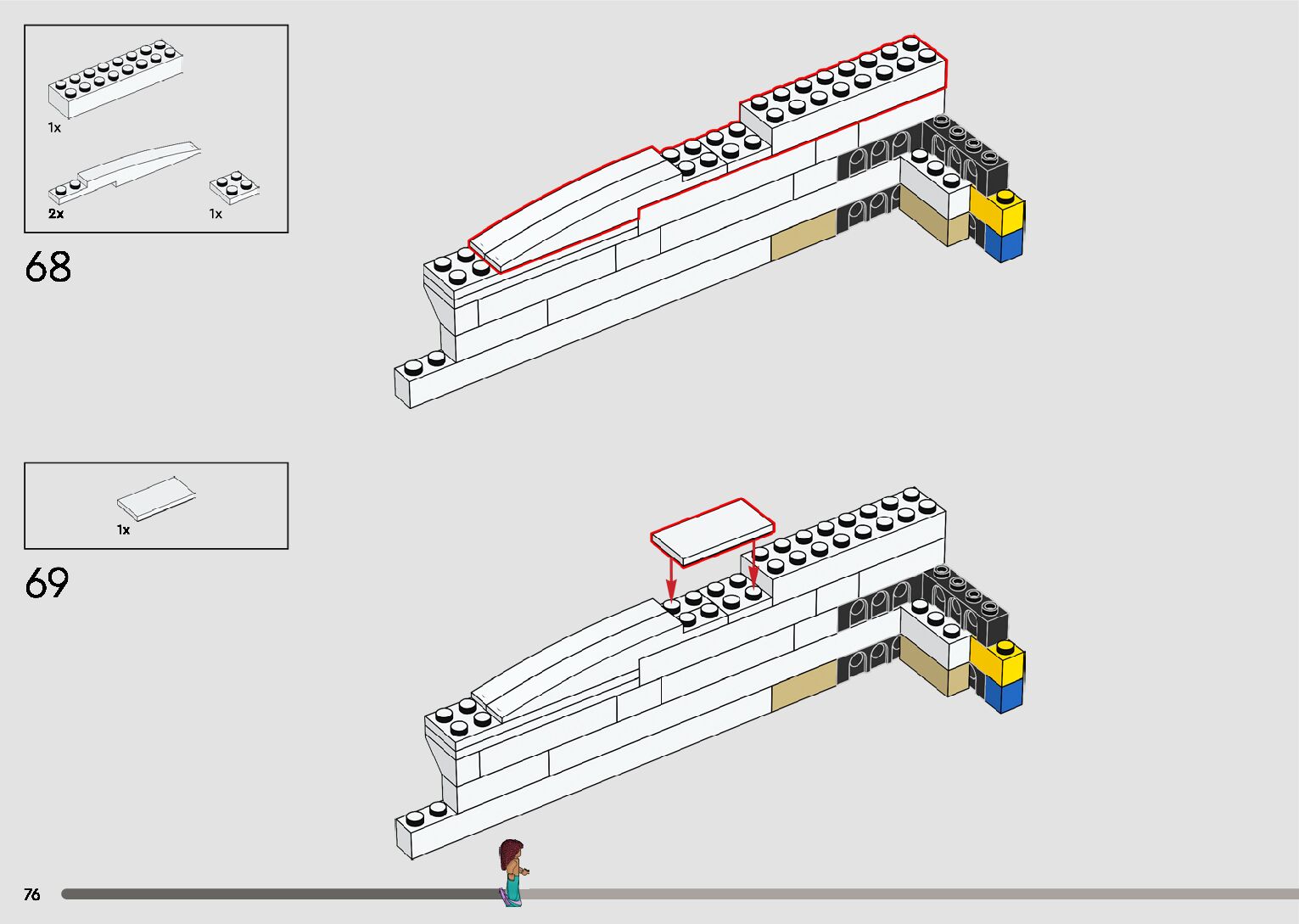 1x

2x

1x

68

1x

69

76