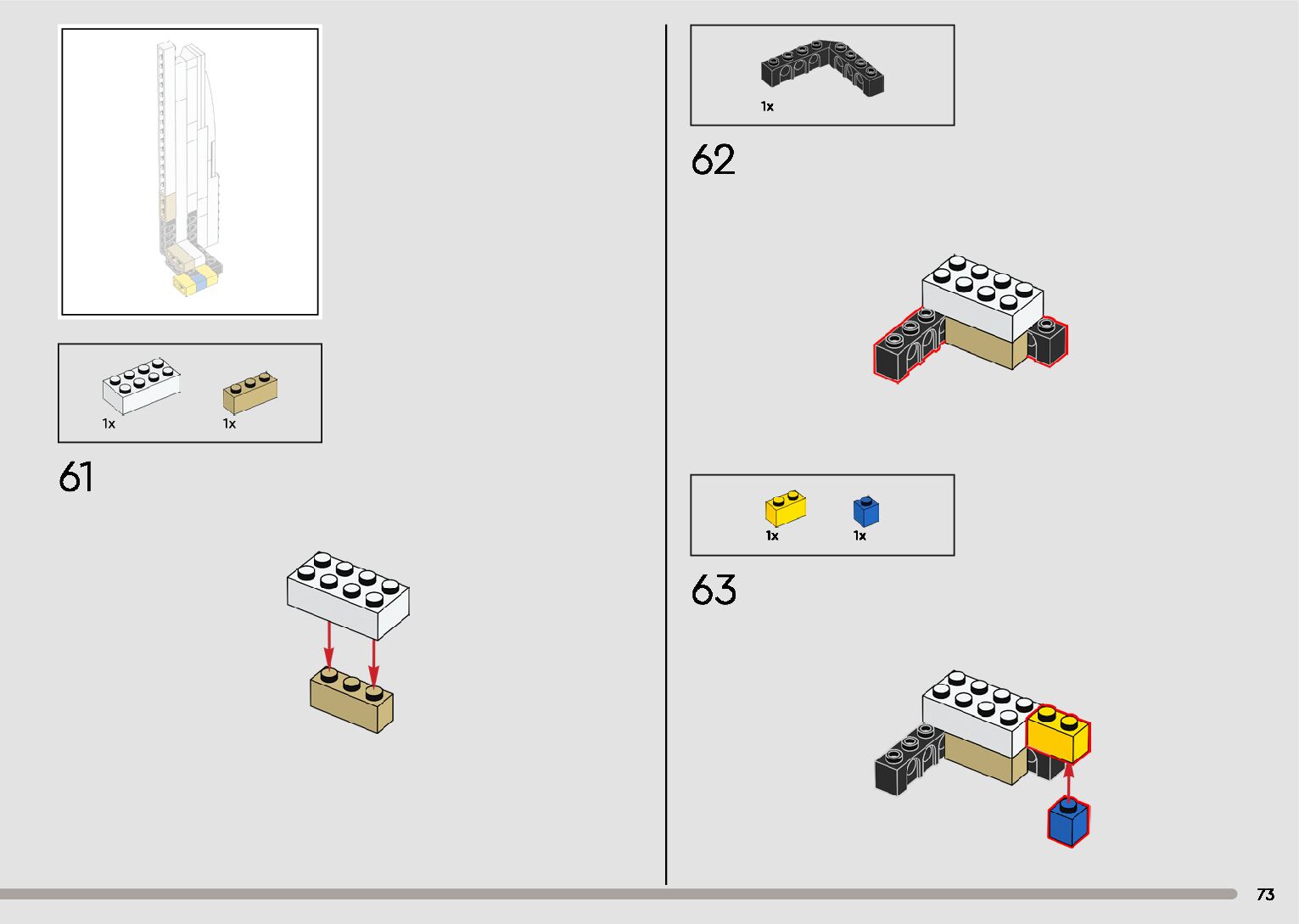 1x

1x

61

1x

62

1x

1x

63

73