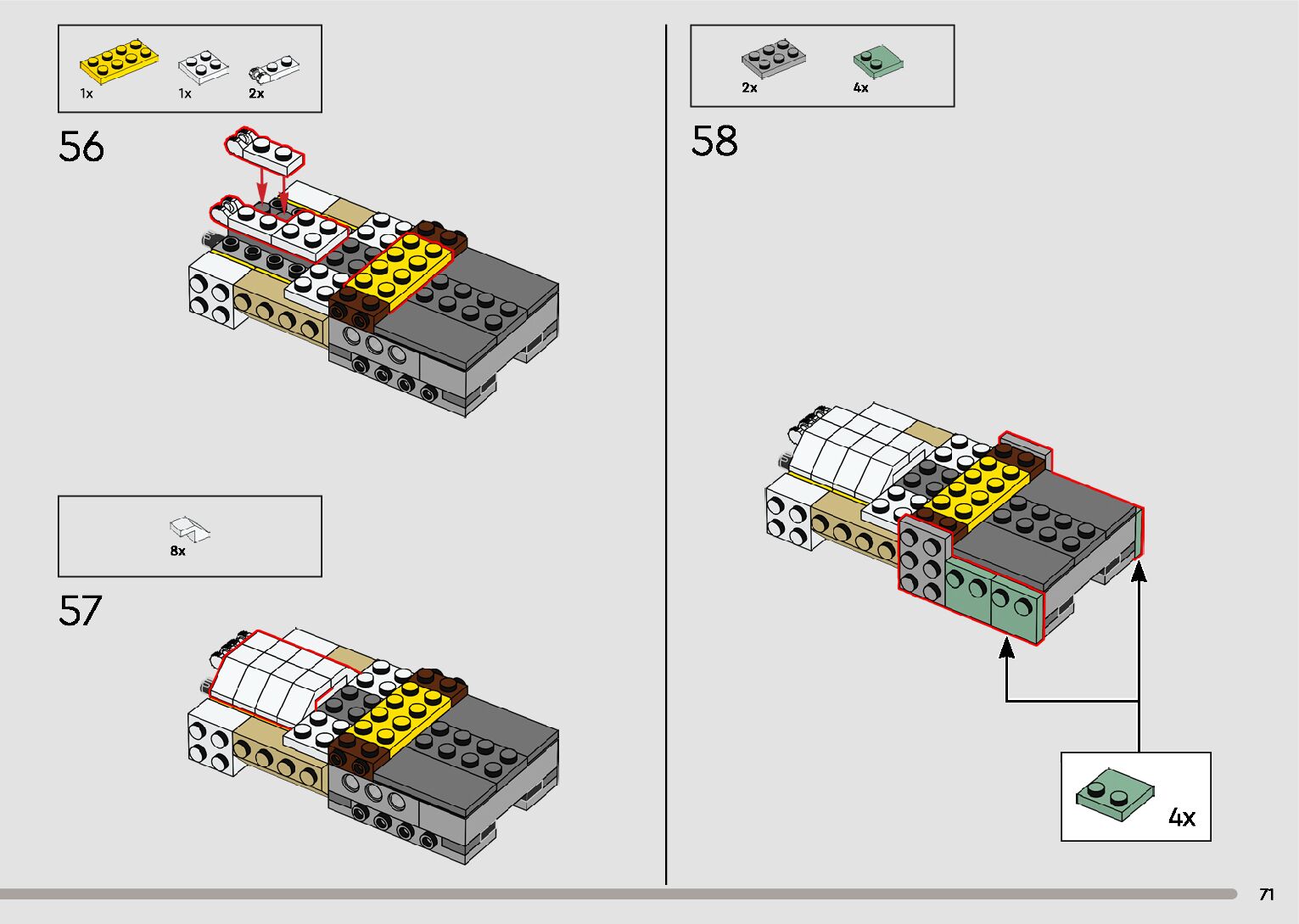 1x 1x 2x

56

8x

57

2x 4x

58

4x

71