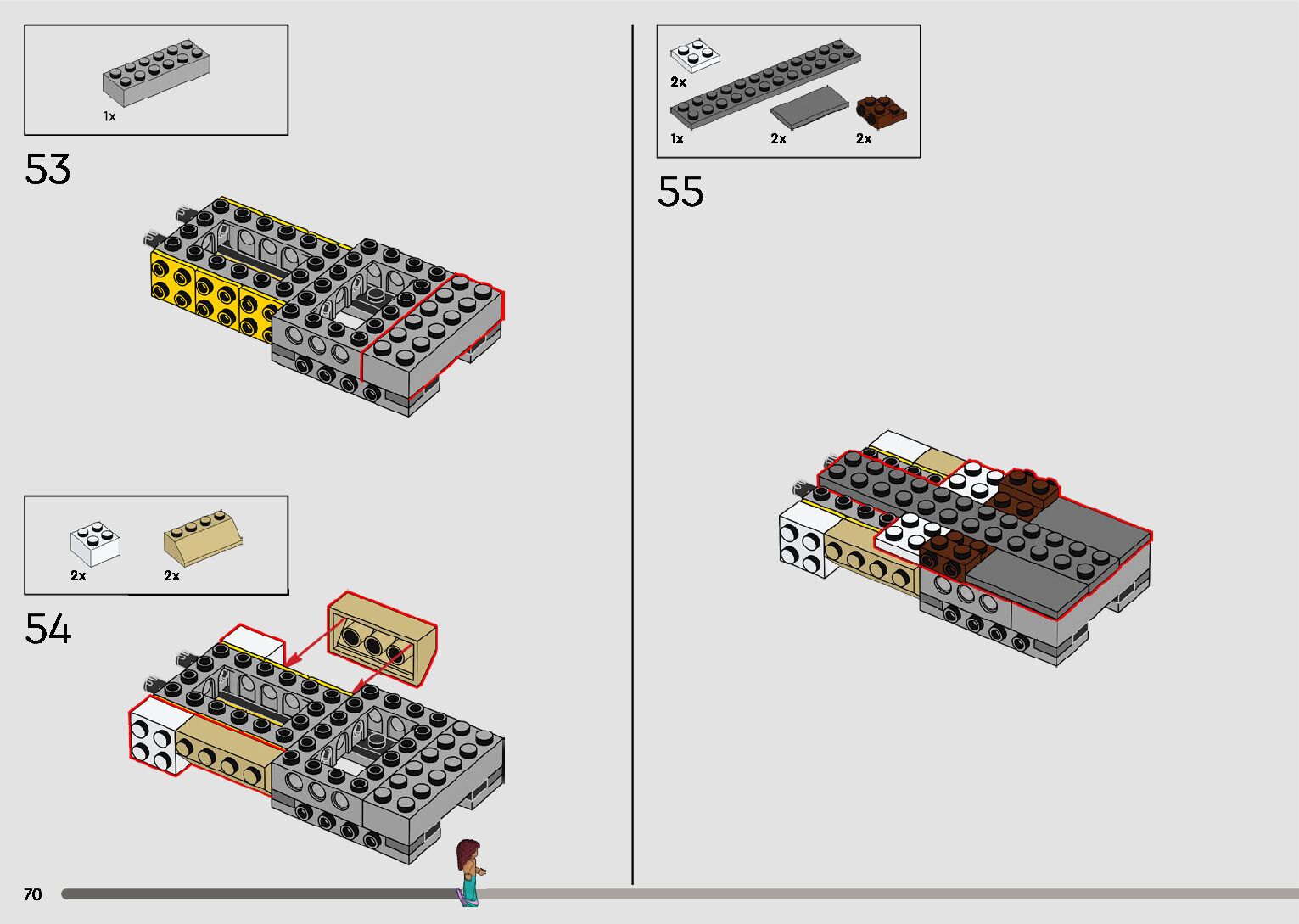 1x

53

2x

2x

54

2x

1x

2x

2x

55

70