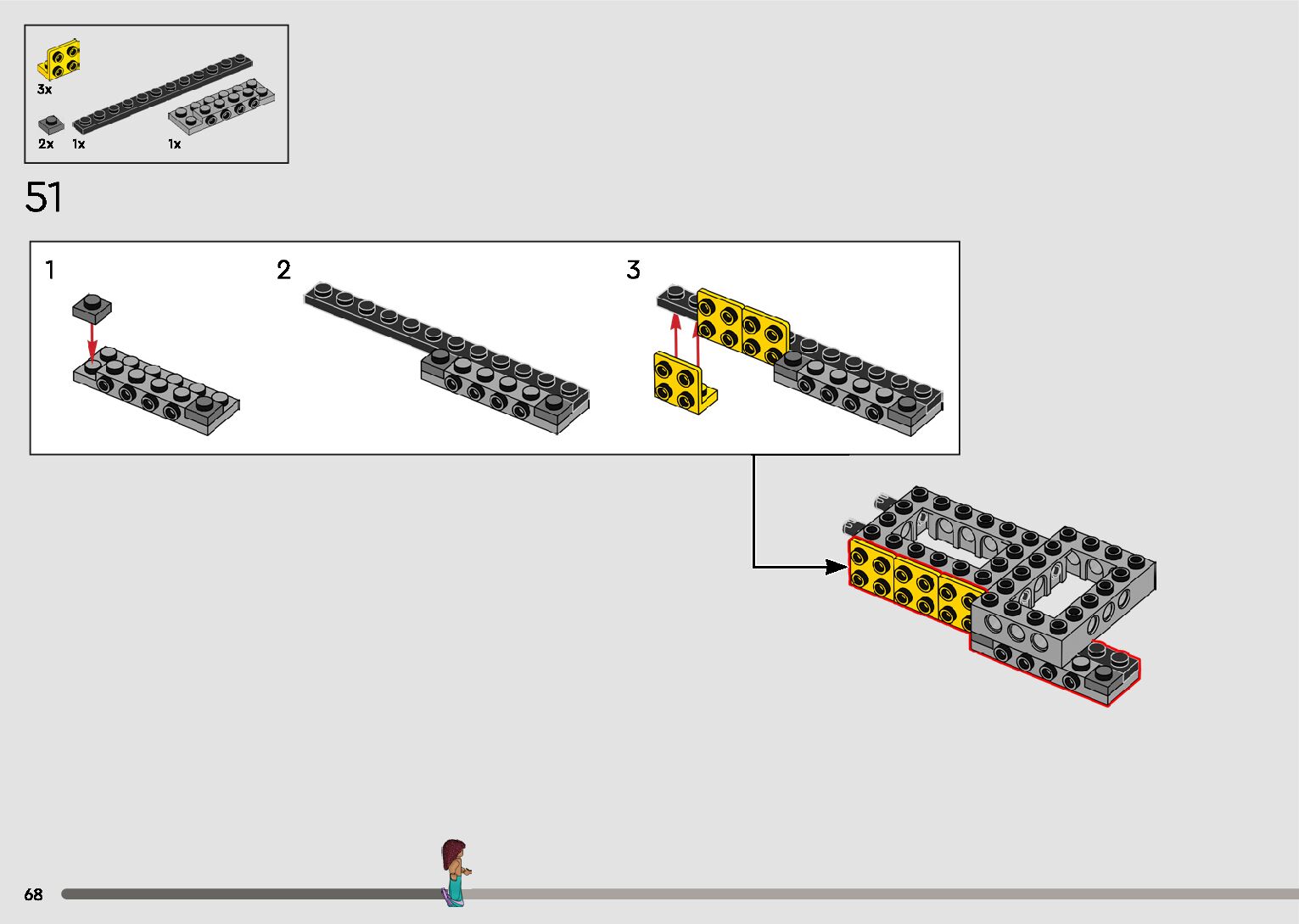 3x

2x 1x 1x

51

1

2

3

68