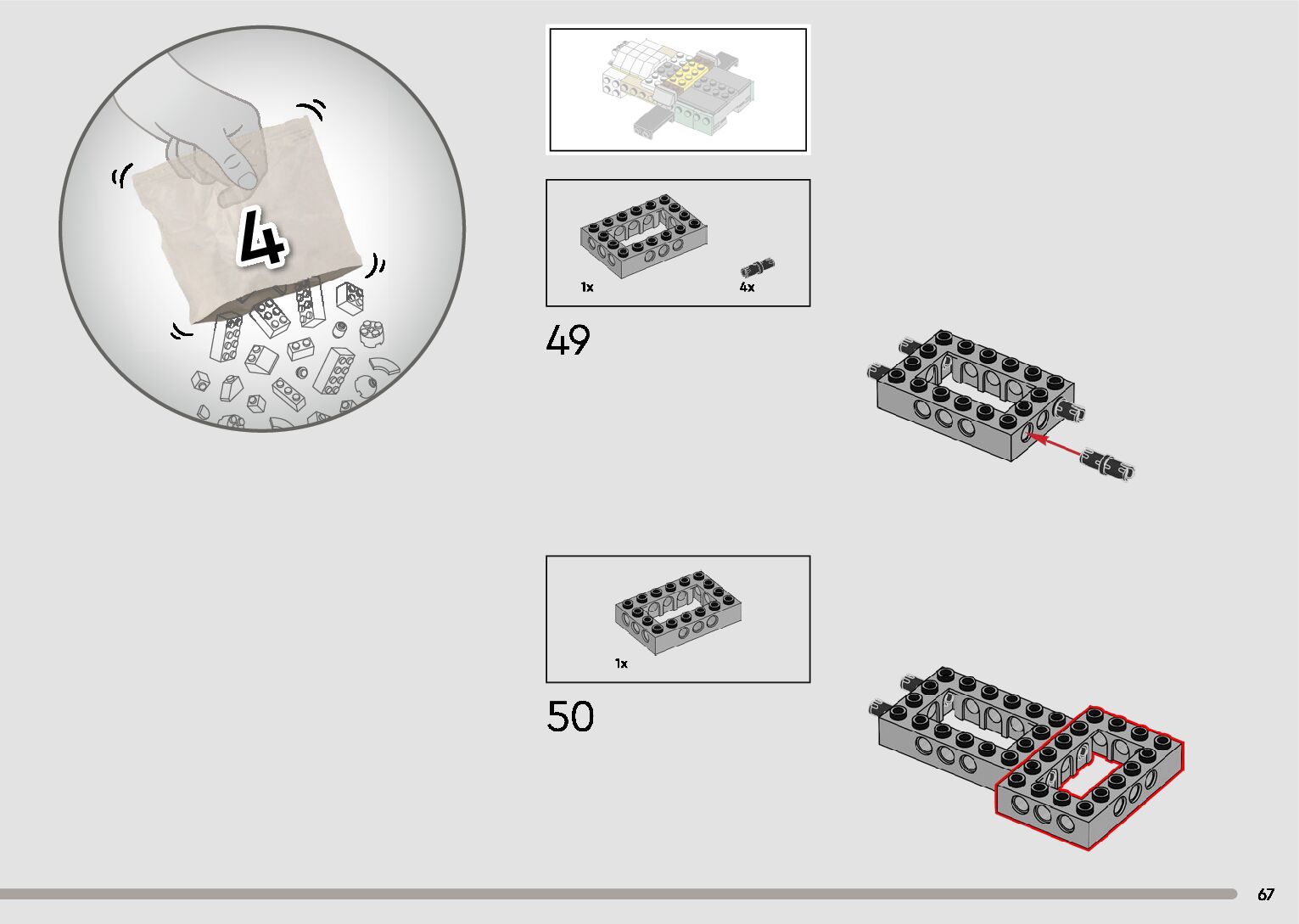 4

1x

4x

49

1x

50

67