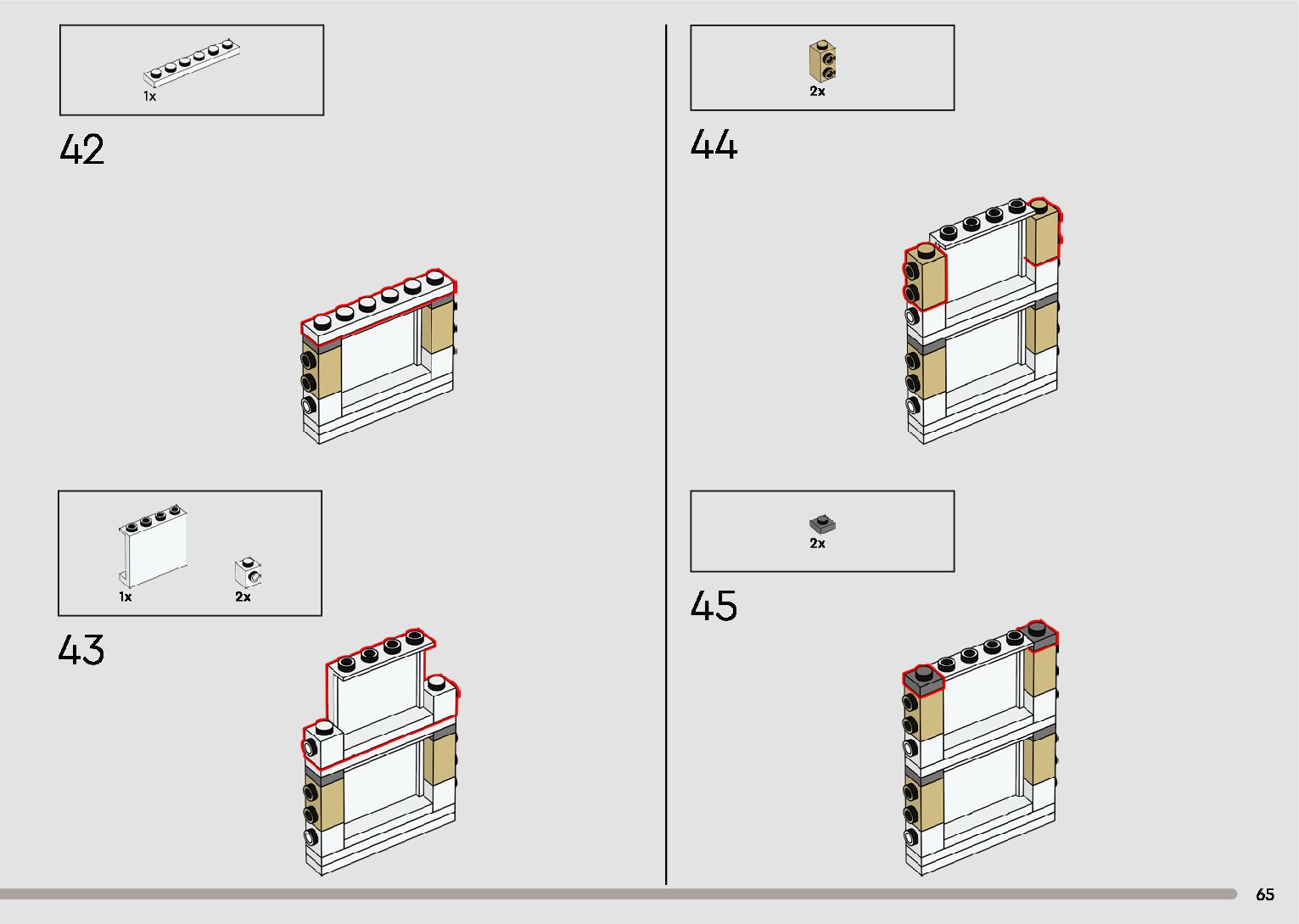 1x

42

1x

2x

43

2x

44

2x

45

65