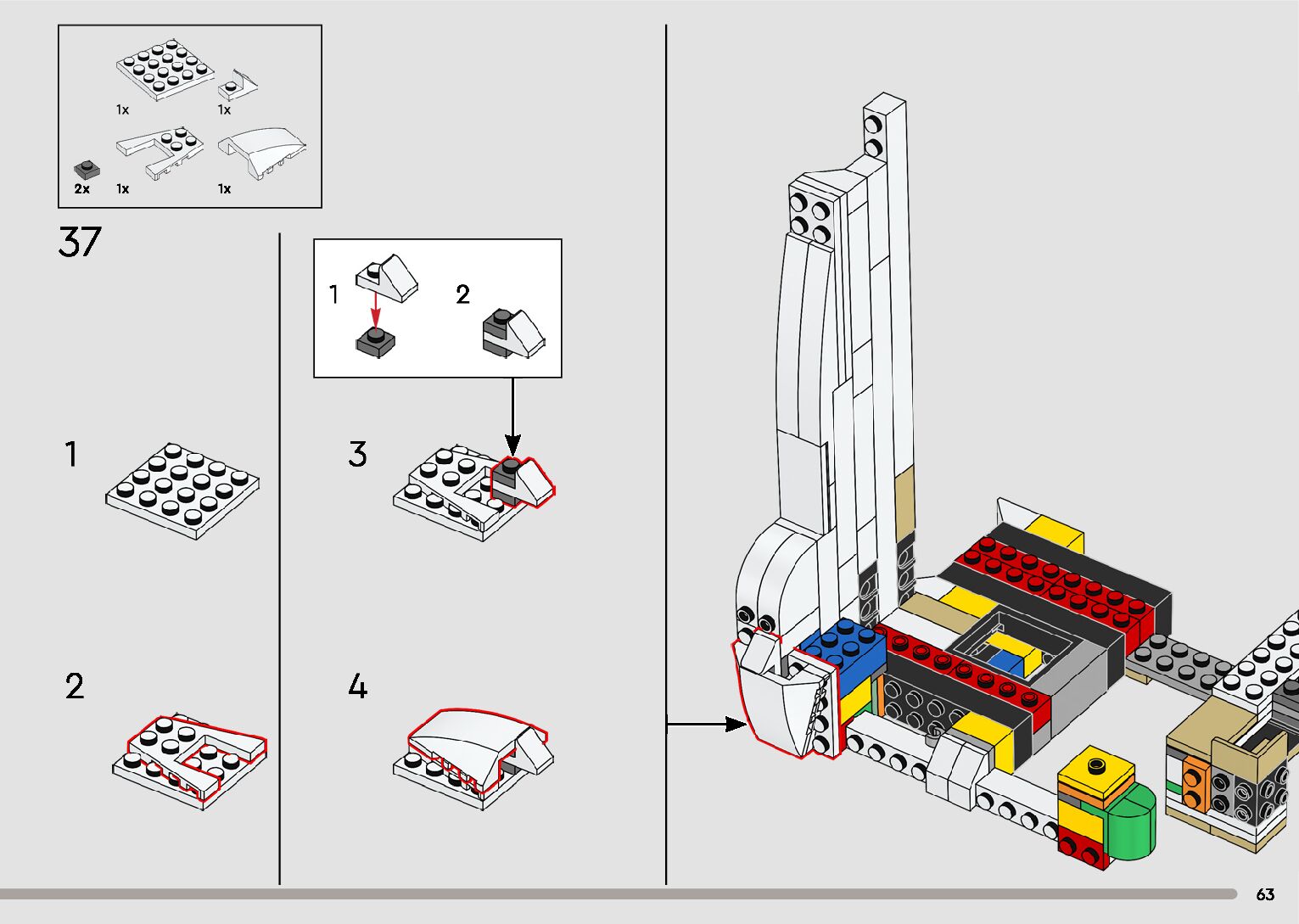 1x
1x
2x
1x
1x

37

1
2

1

2

3

4

63