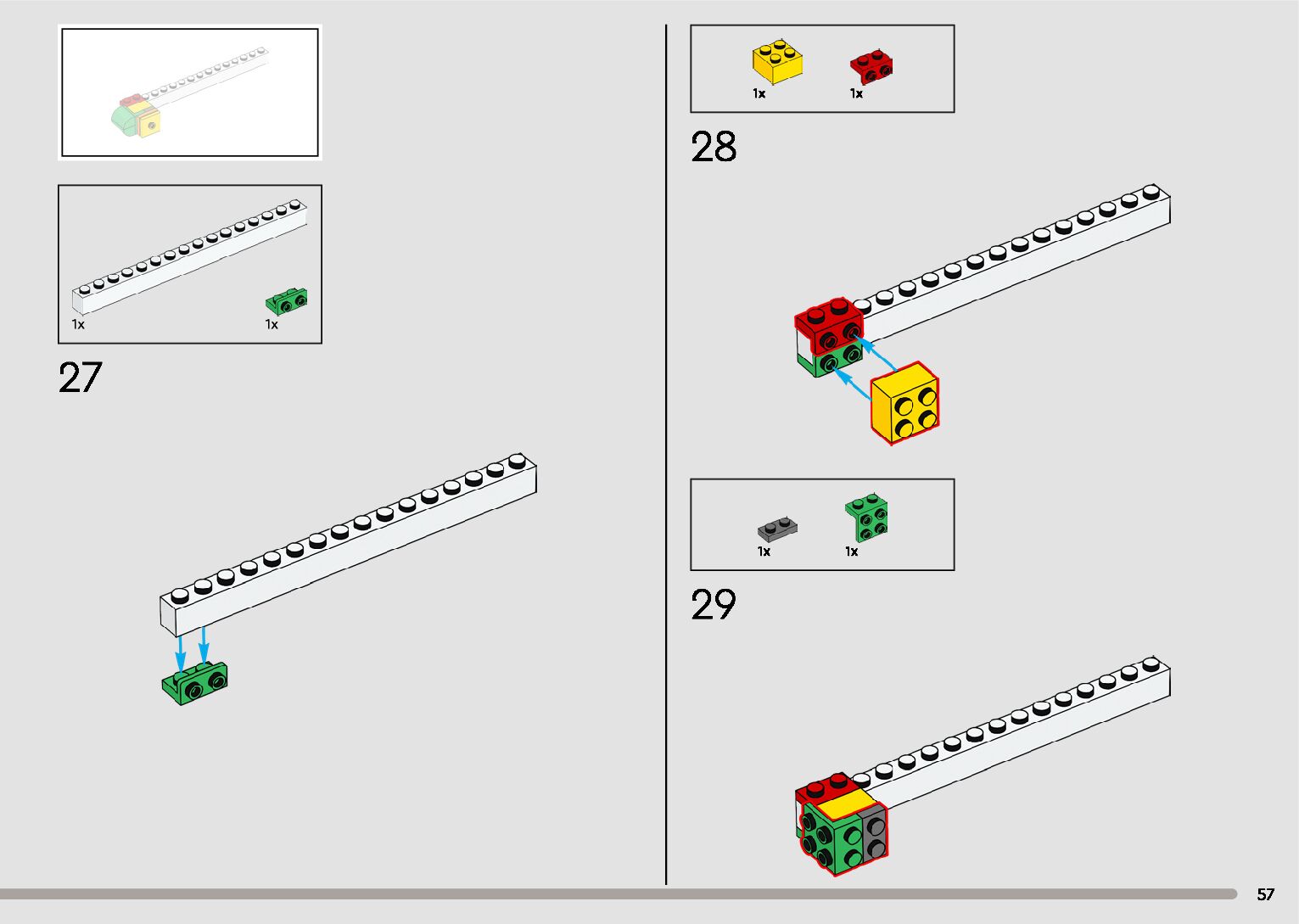 1x

1x

27

1x

1x

28

1x

1x

29

57