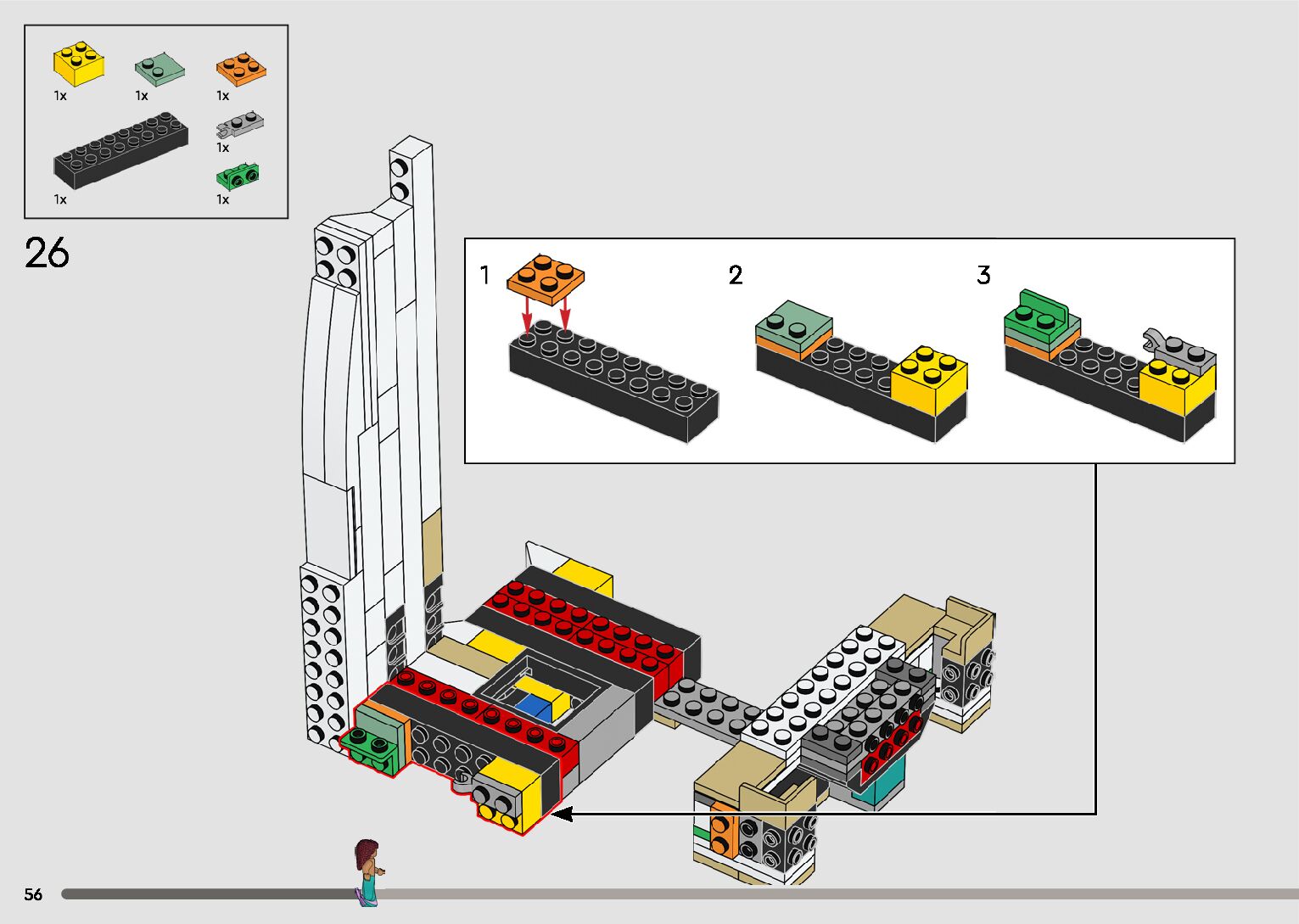 1x
1x
1x
1x
1x
1x

26

1
2
3

56