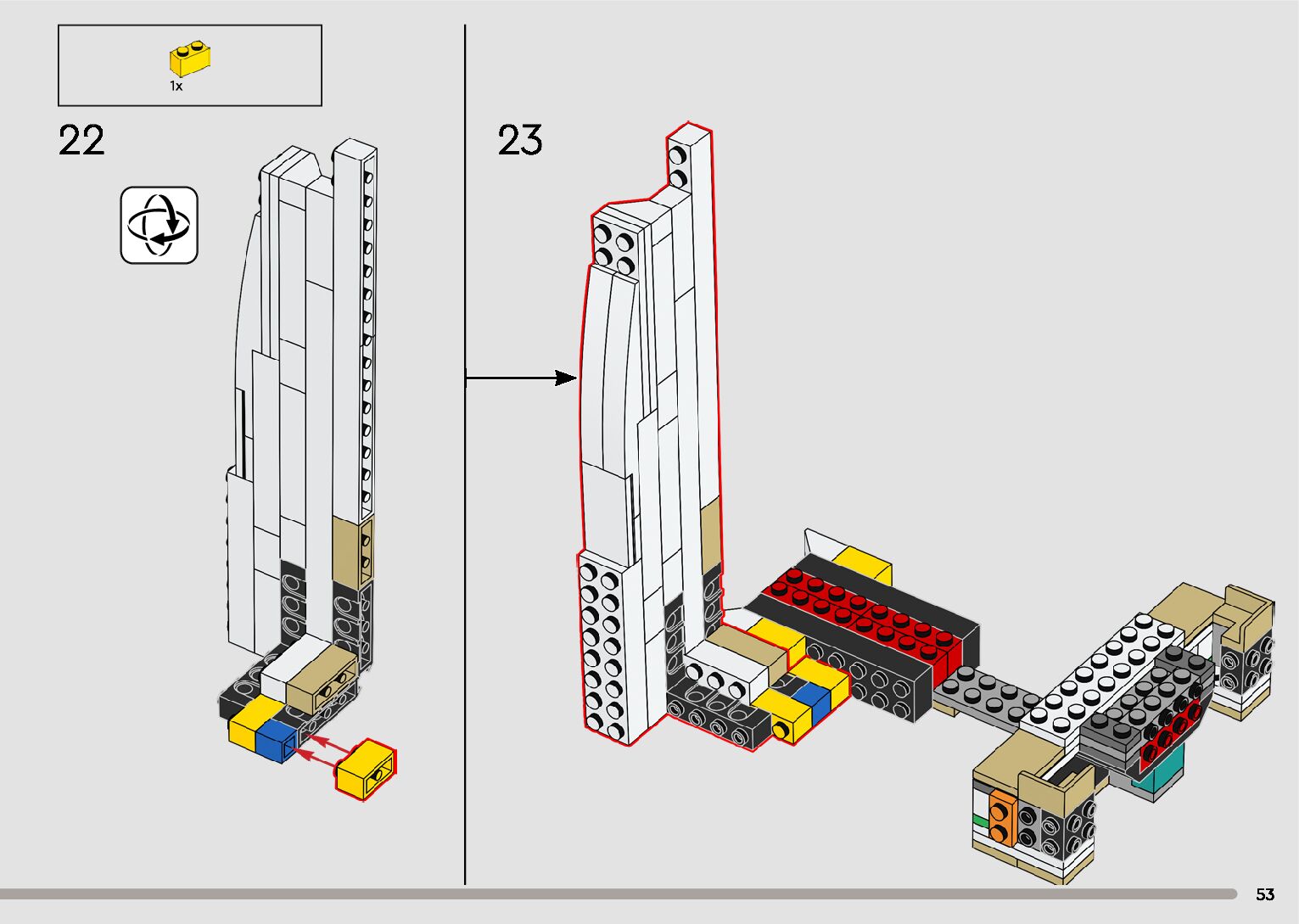 1x

22

23

53