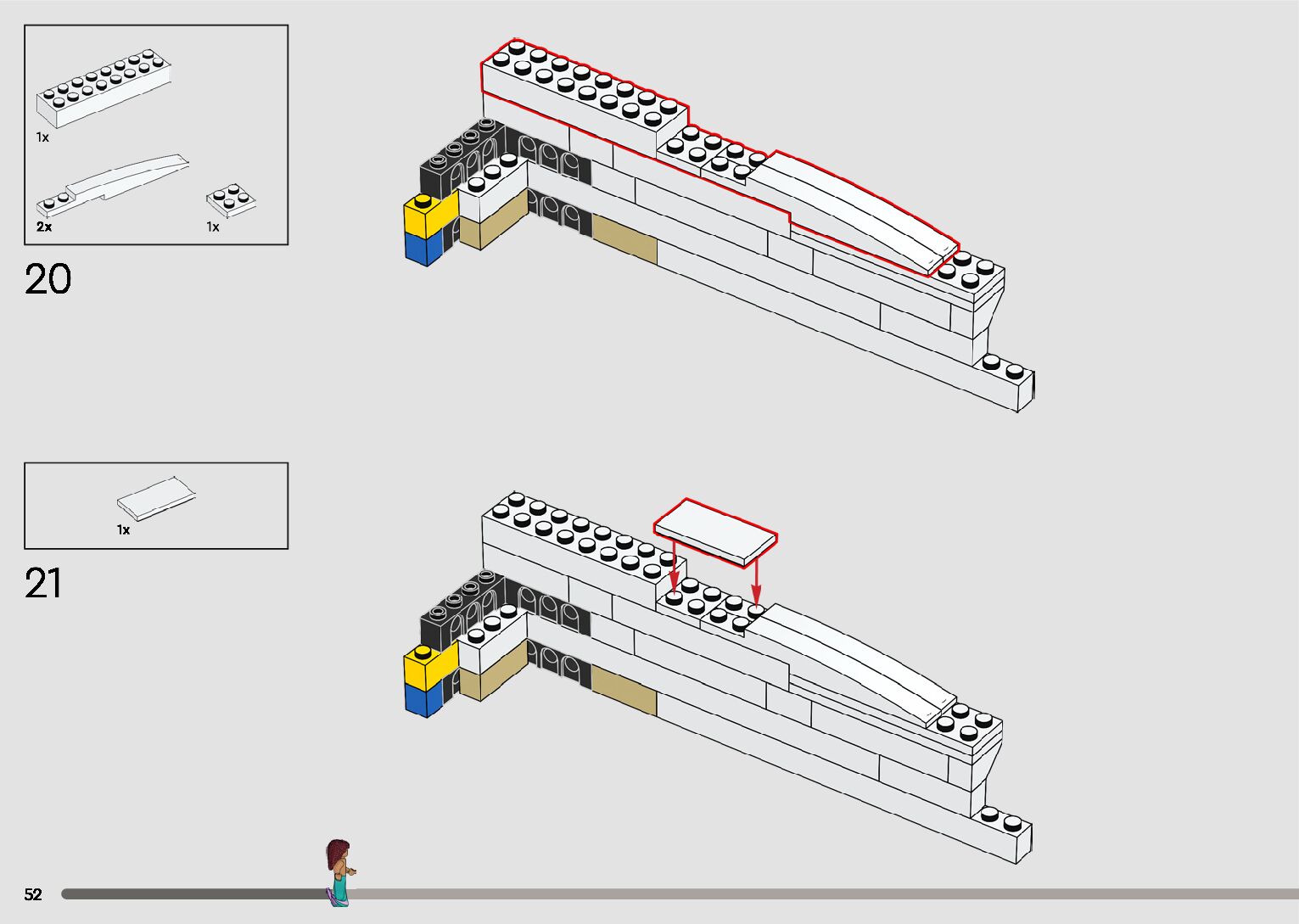 1x

2x

1x

20

1x

21

52