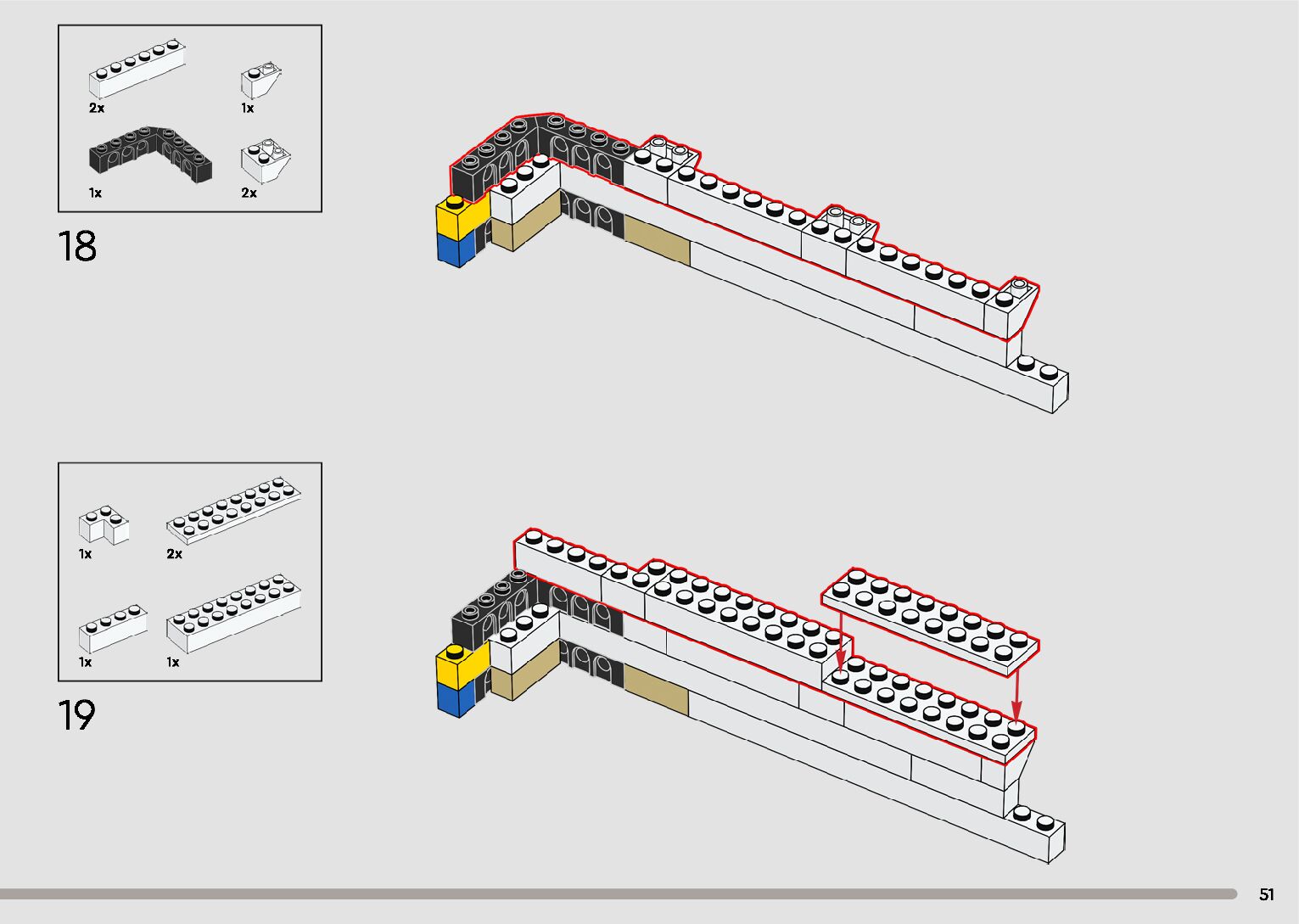 2x
1x
1x
2x

18

1x
2x
1x
1x

19

51