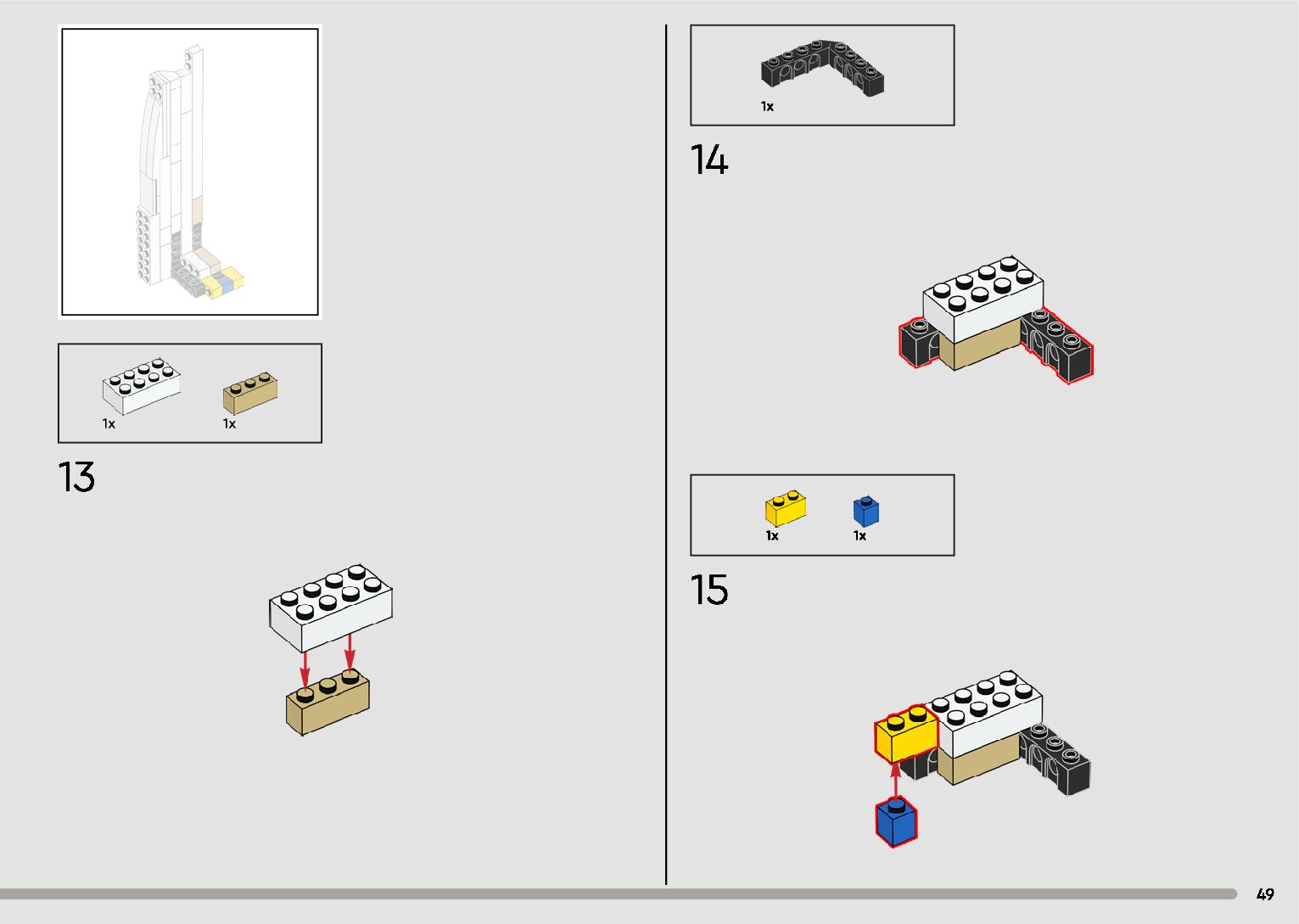 1x

1x

13

1x

14

1x

1x

15

49