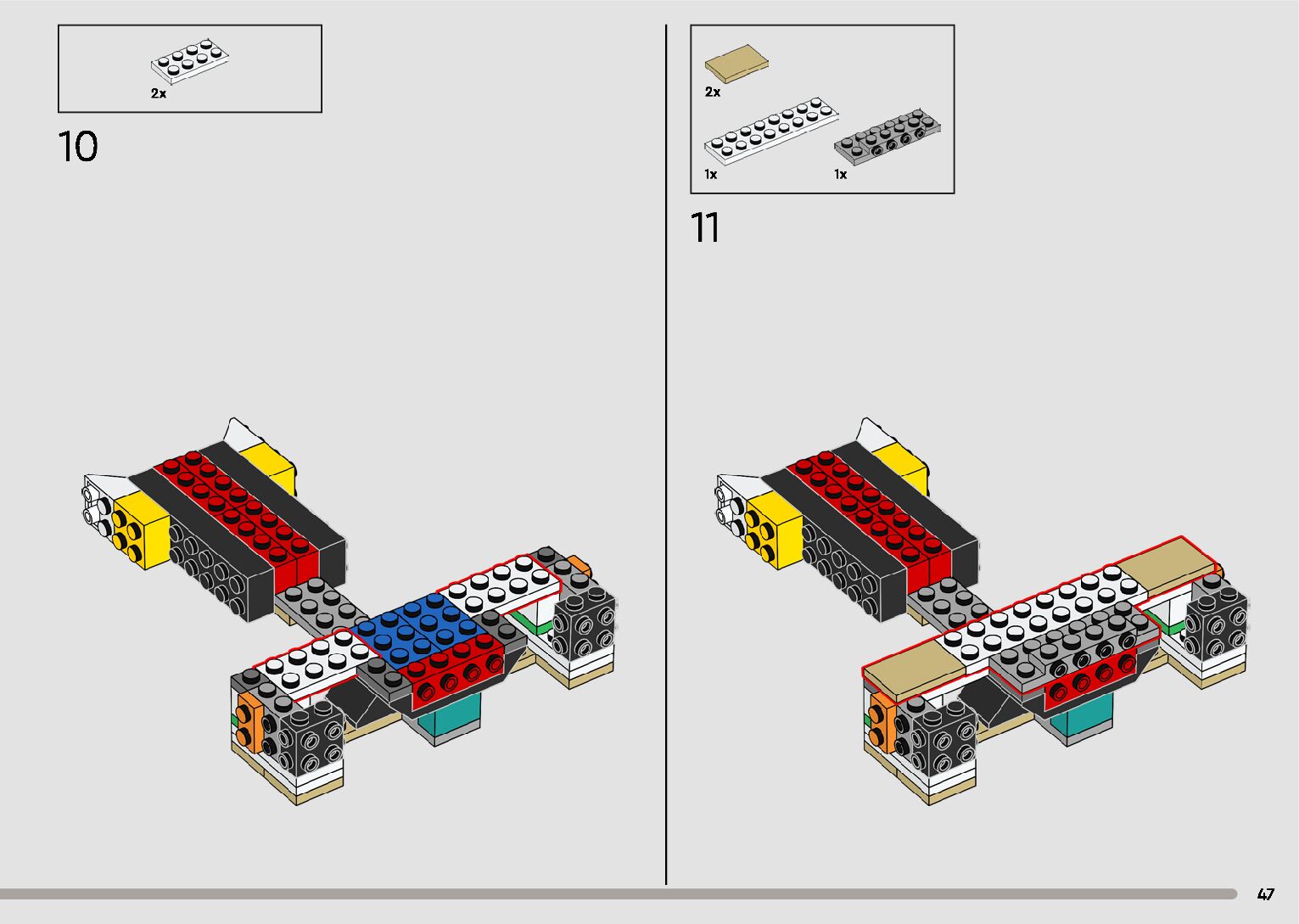 2x

10

2x

1x

1x

11

47