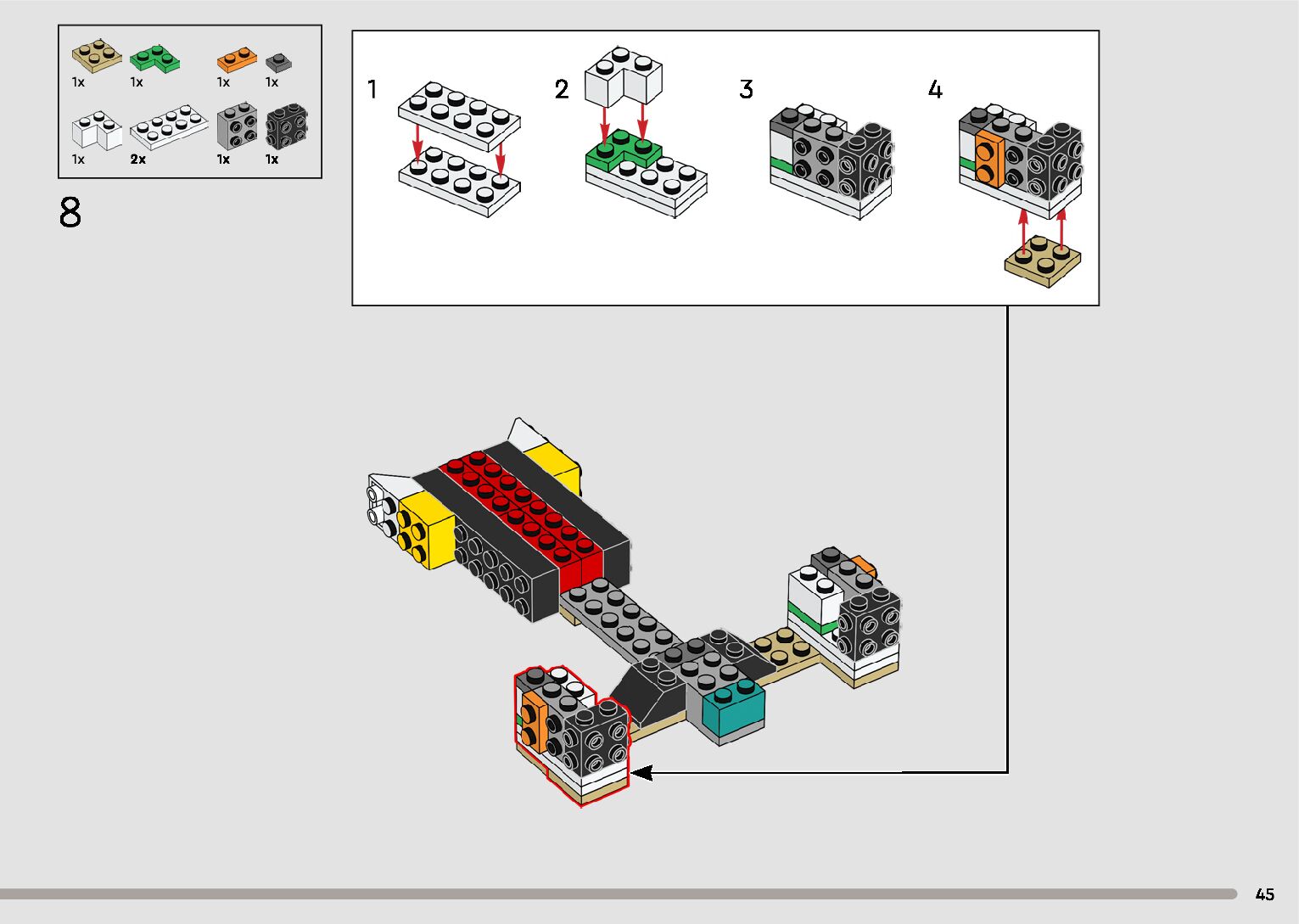 1x 1x 1x 1x

1x 2x 1x 1x

8

1

2

3

4

45